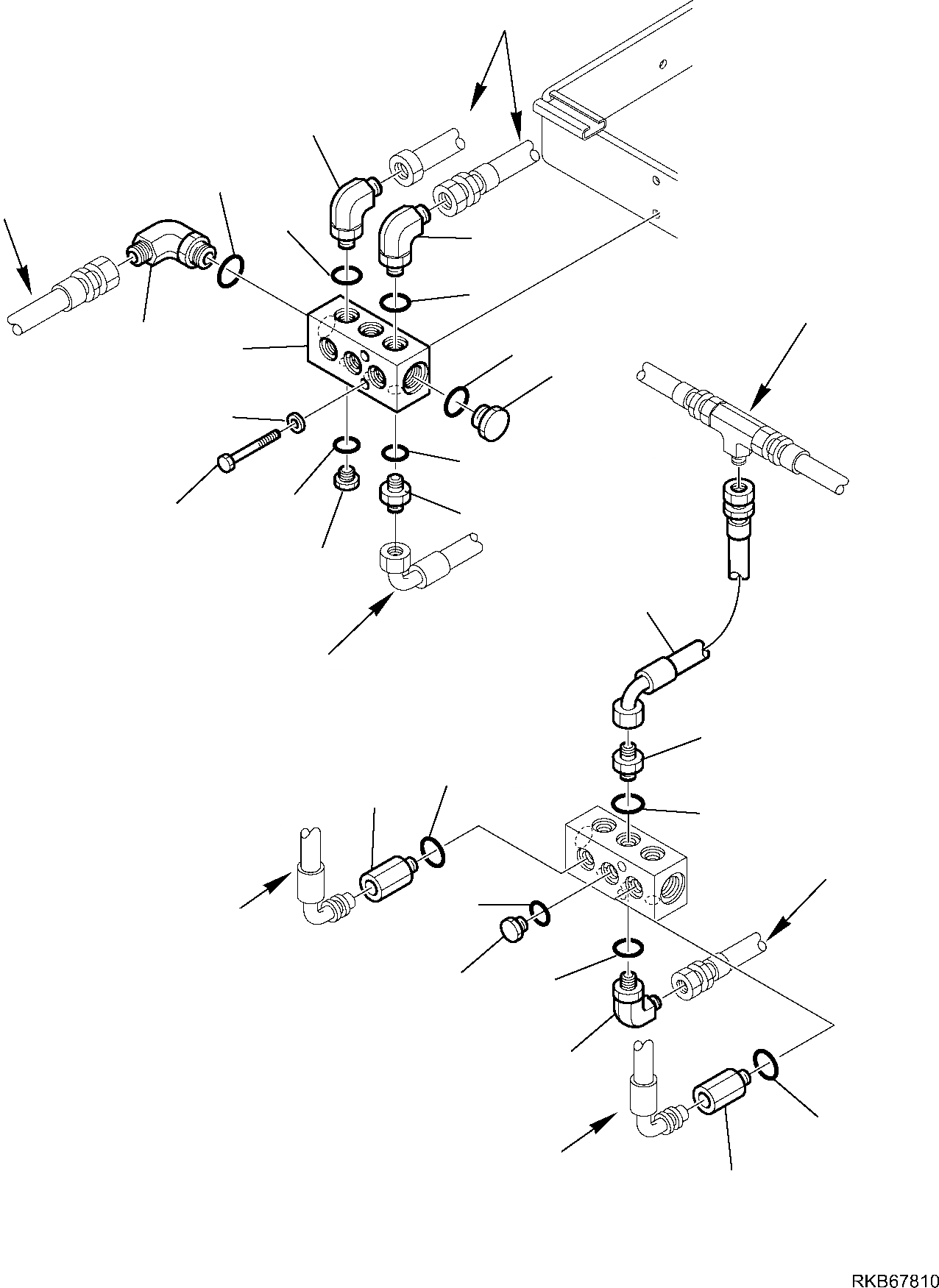 RKB67810