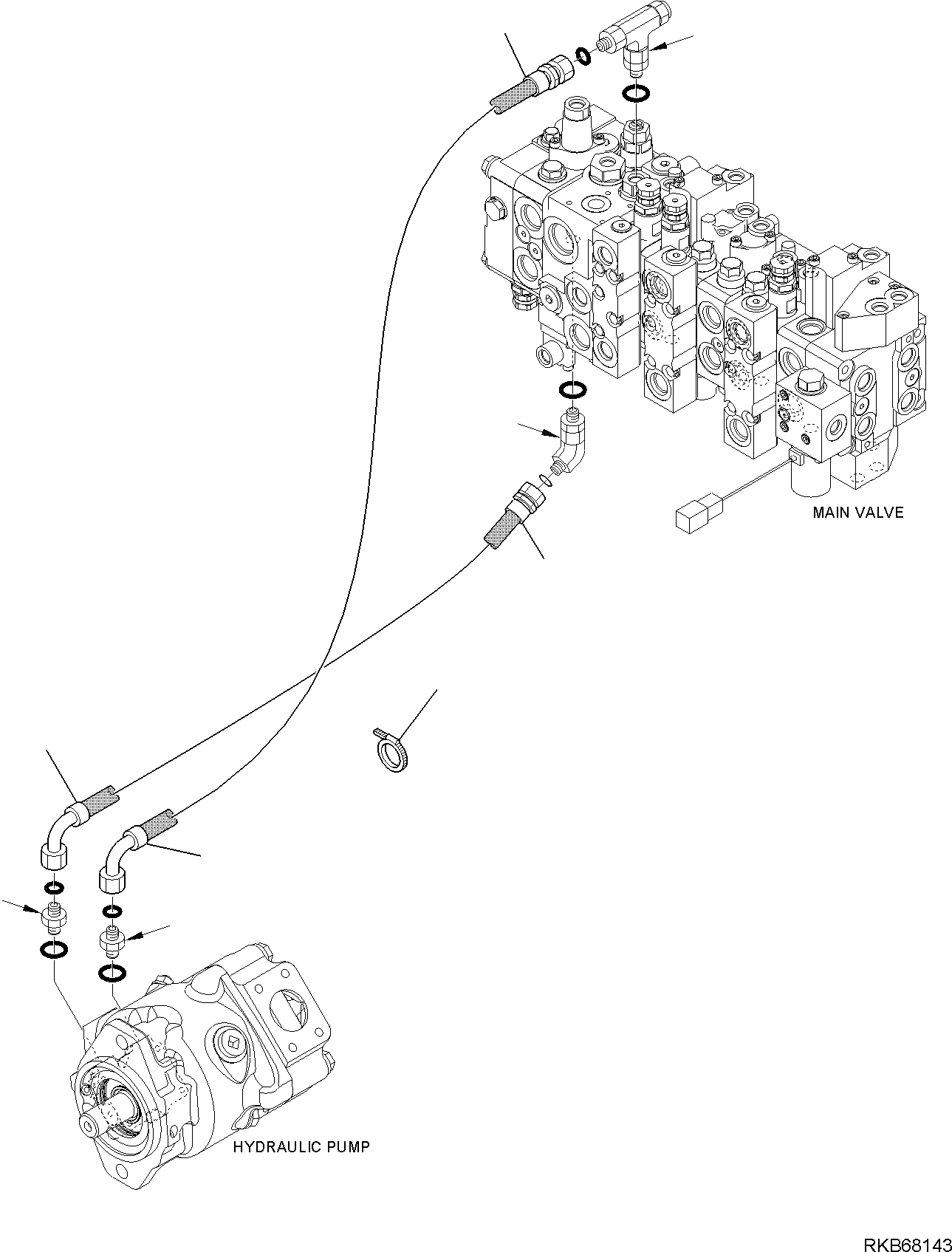 MAIN VALVE

HYDRAULIC PUMP

RKB68143