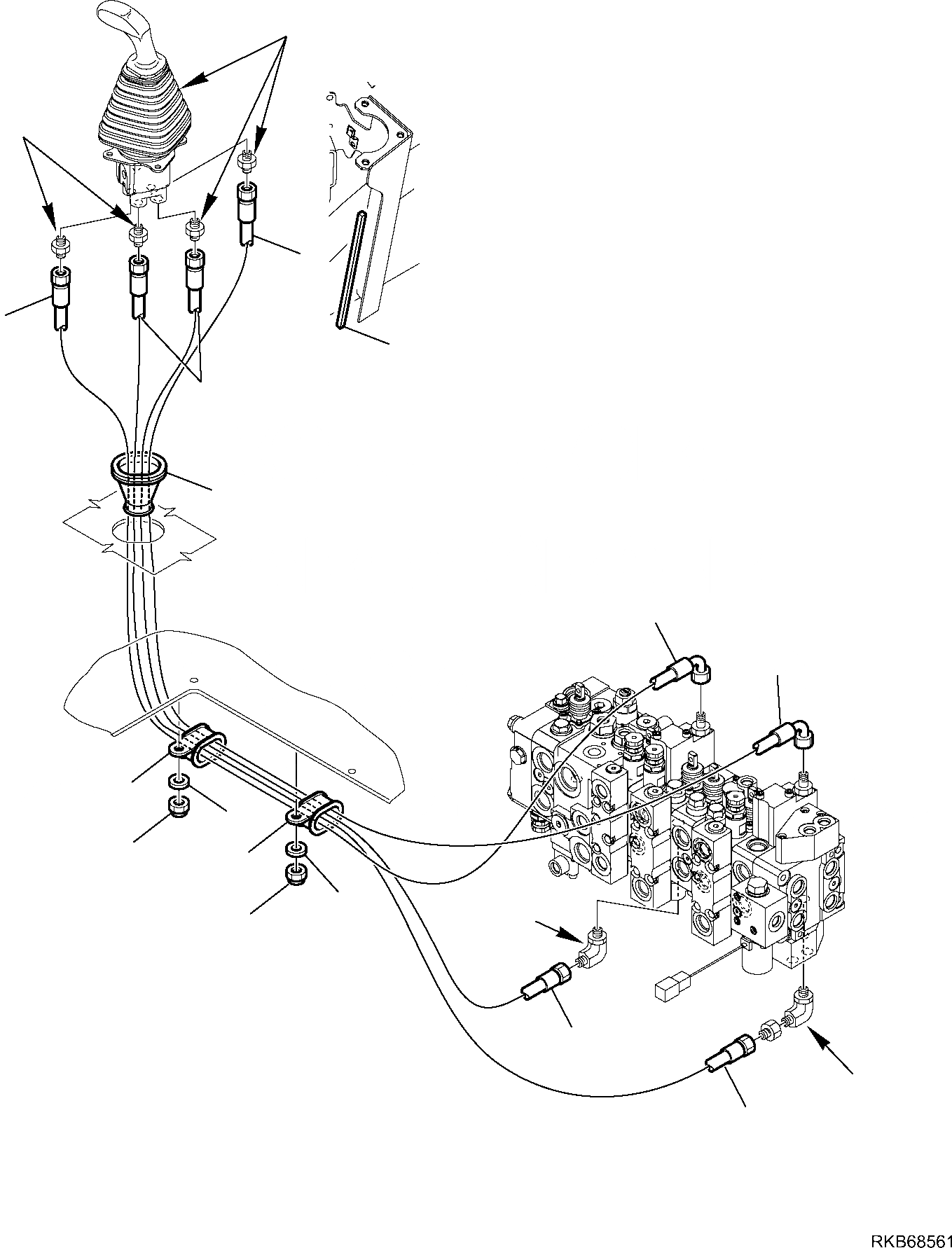 RKB68561