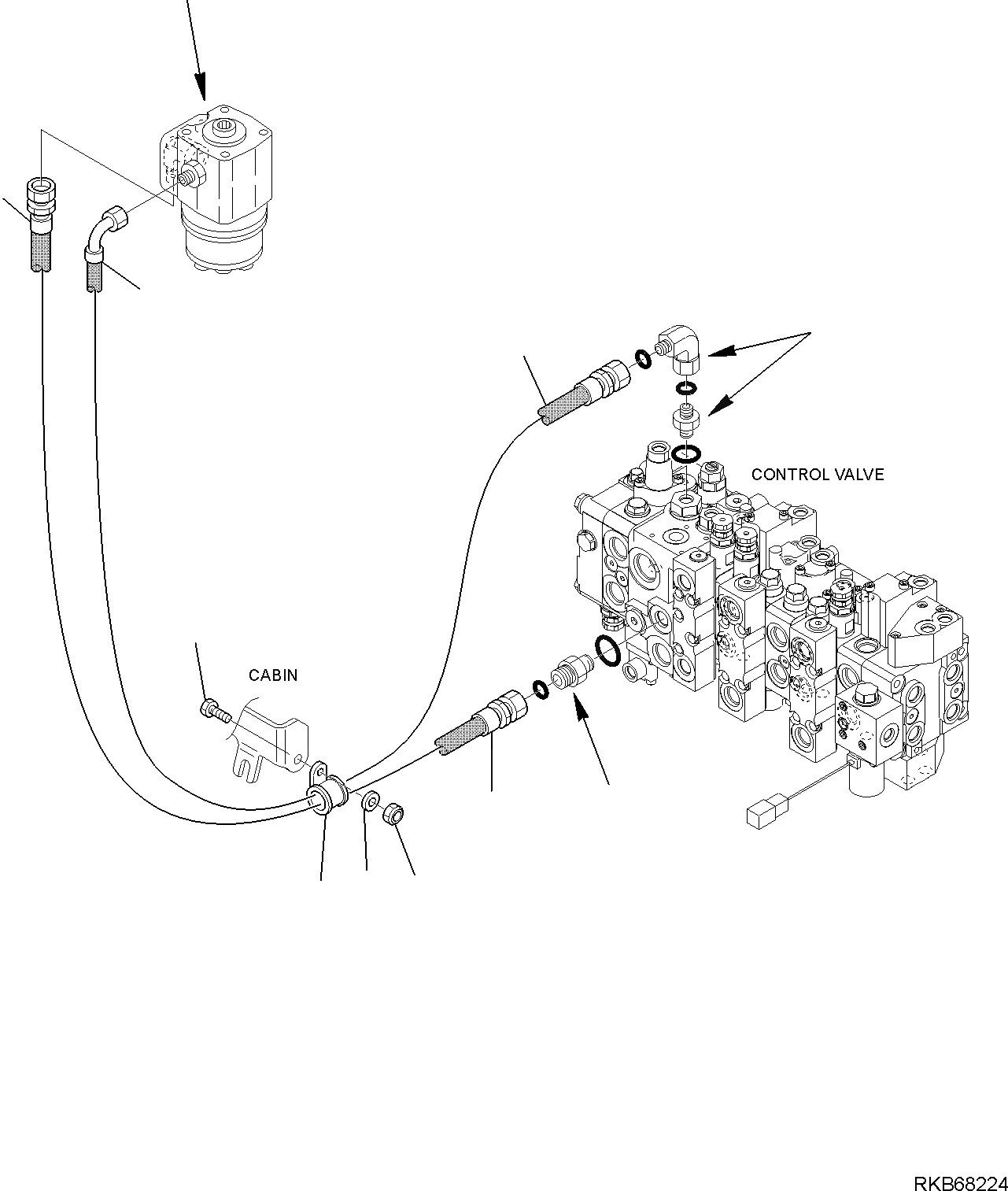 CONTROL VALVE

CABIN

RKB68224