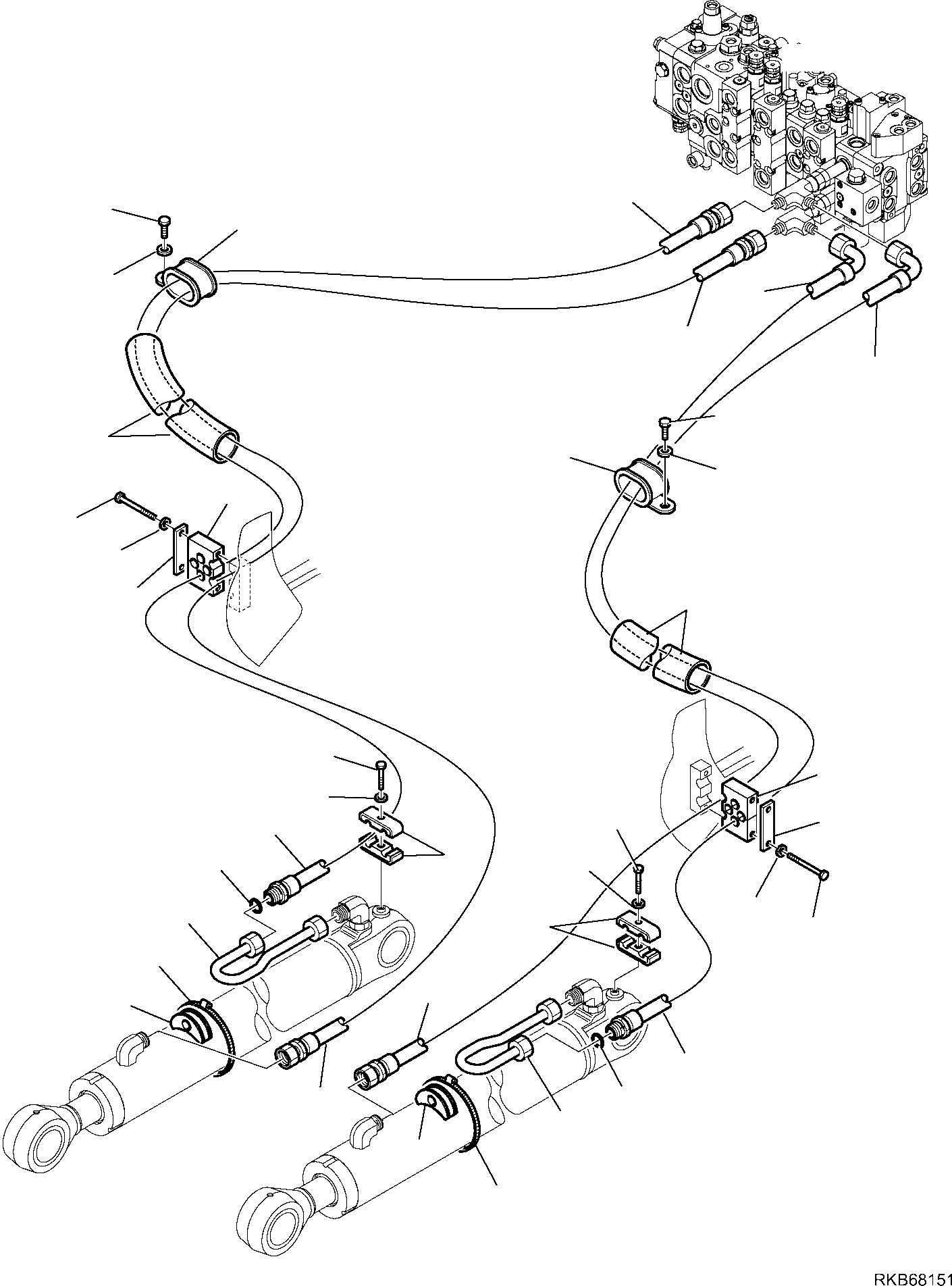 RKB68151