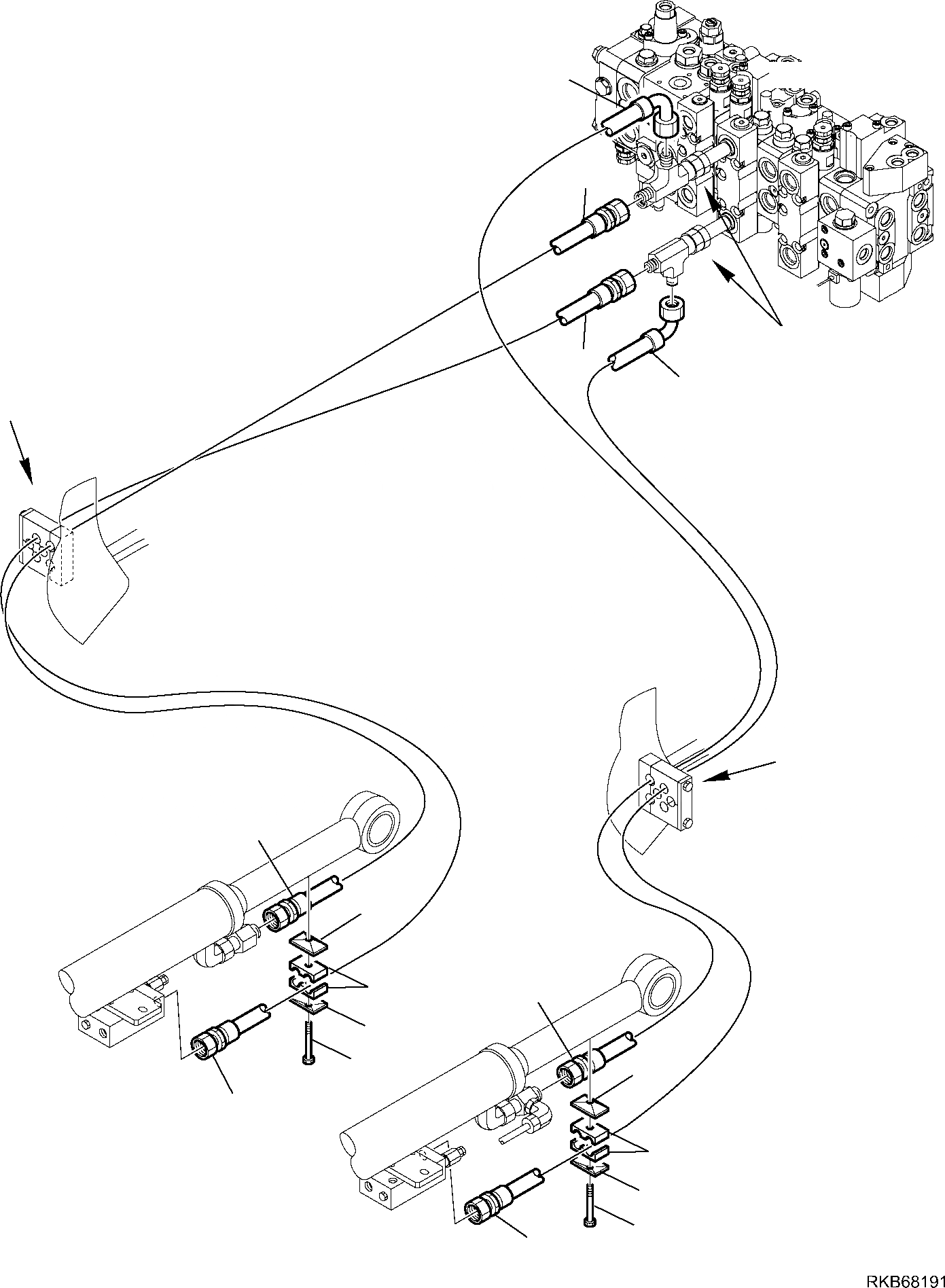 RKB68191