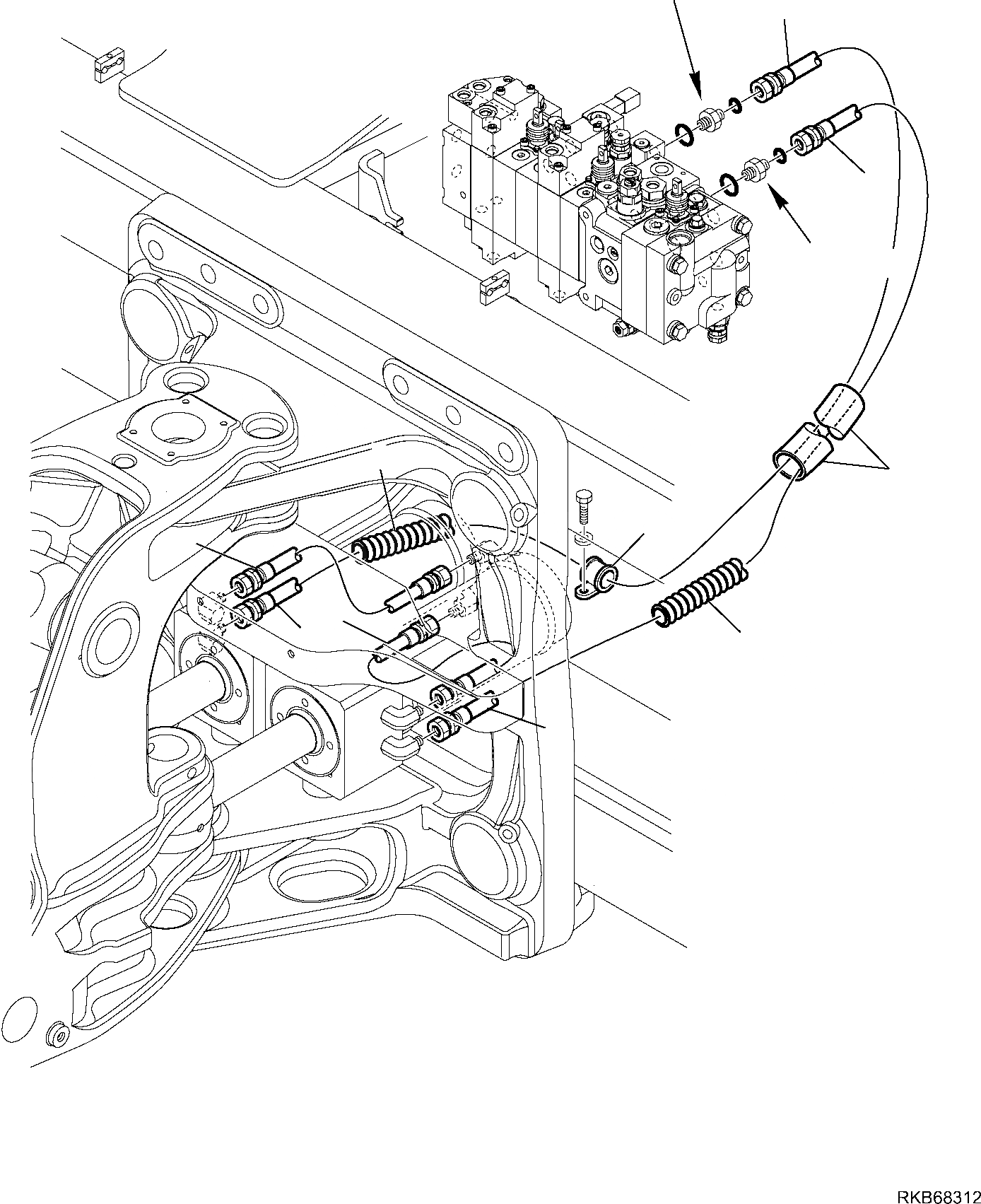 RKB68312