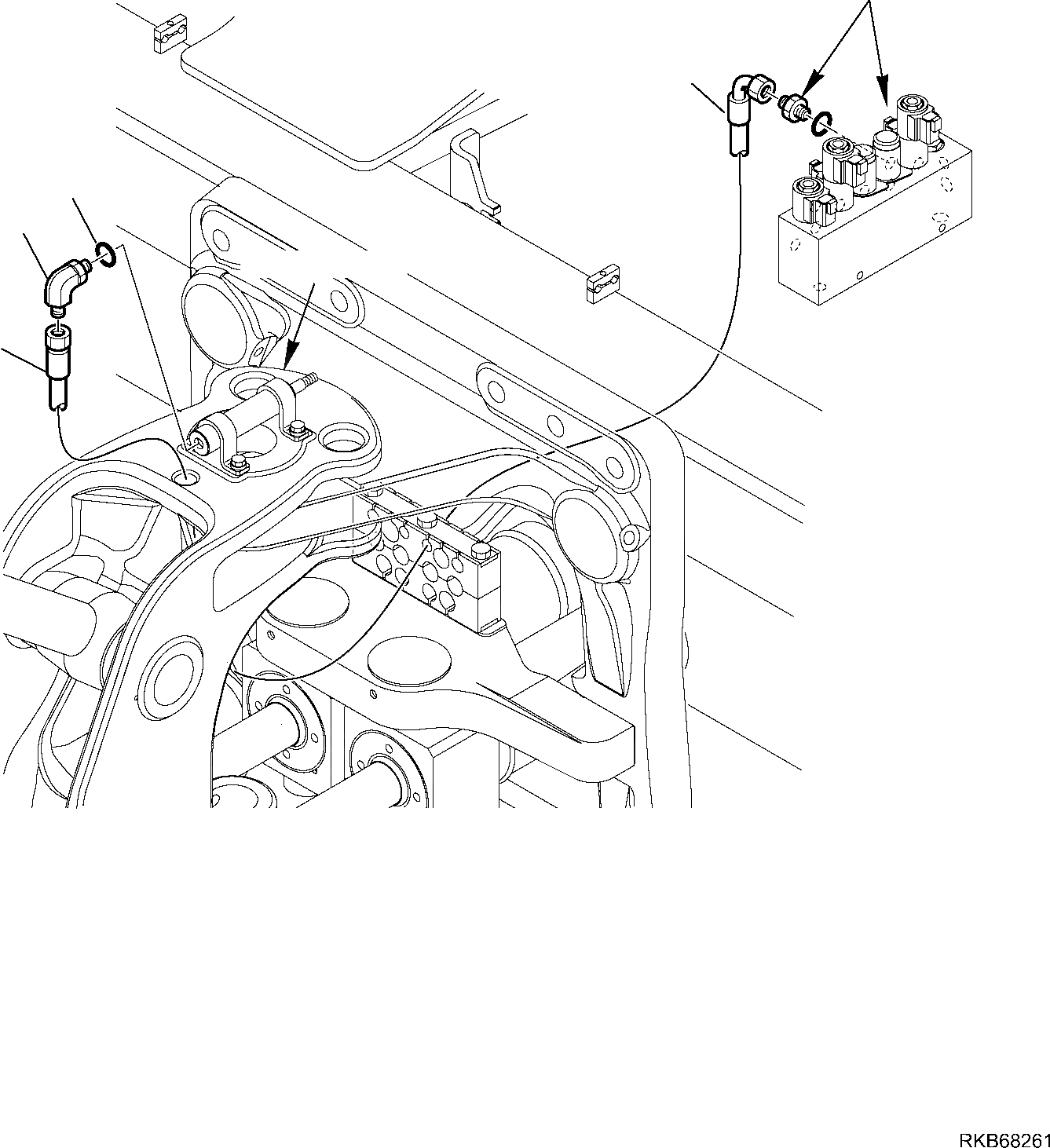 RKB68261