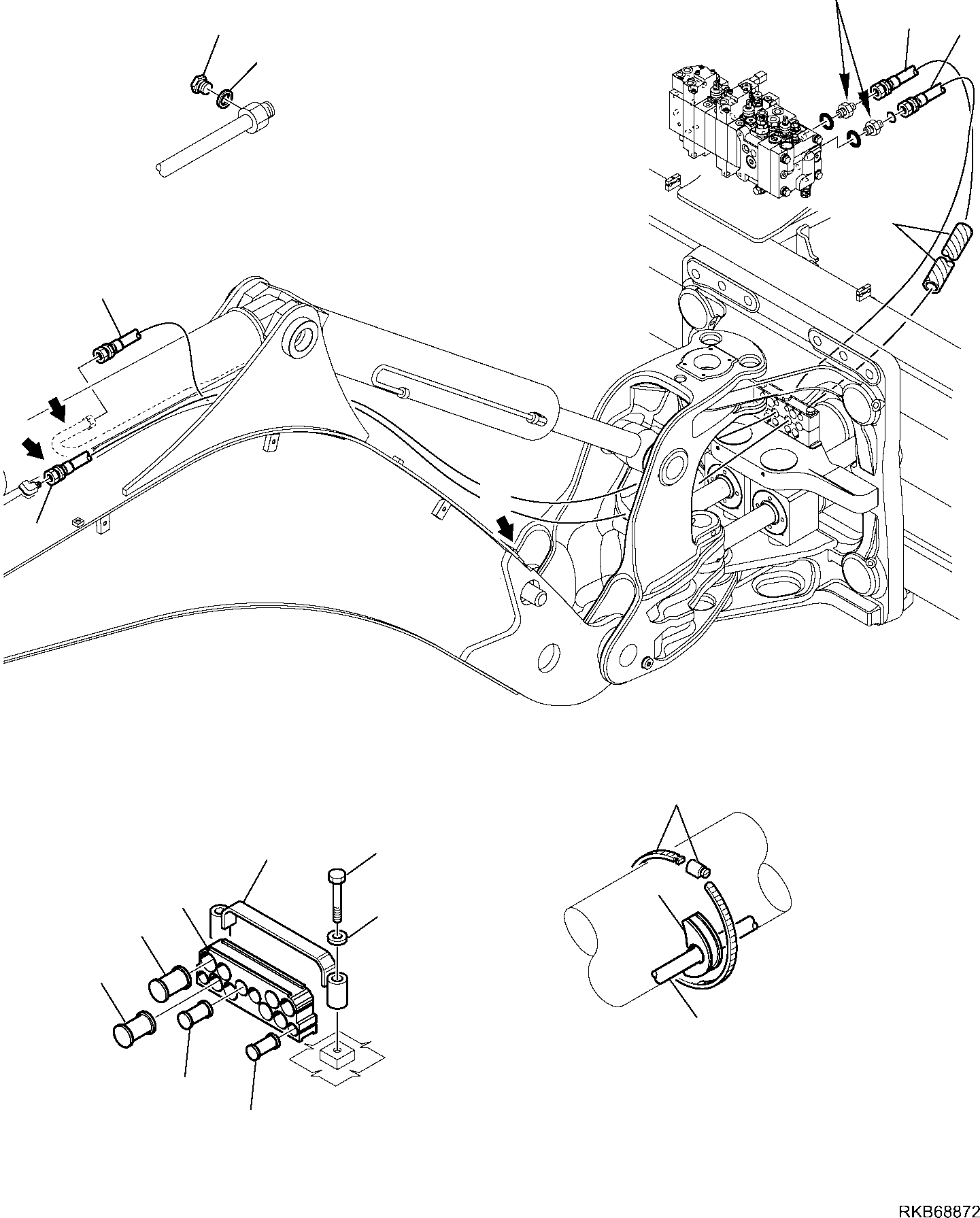 RKB68872