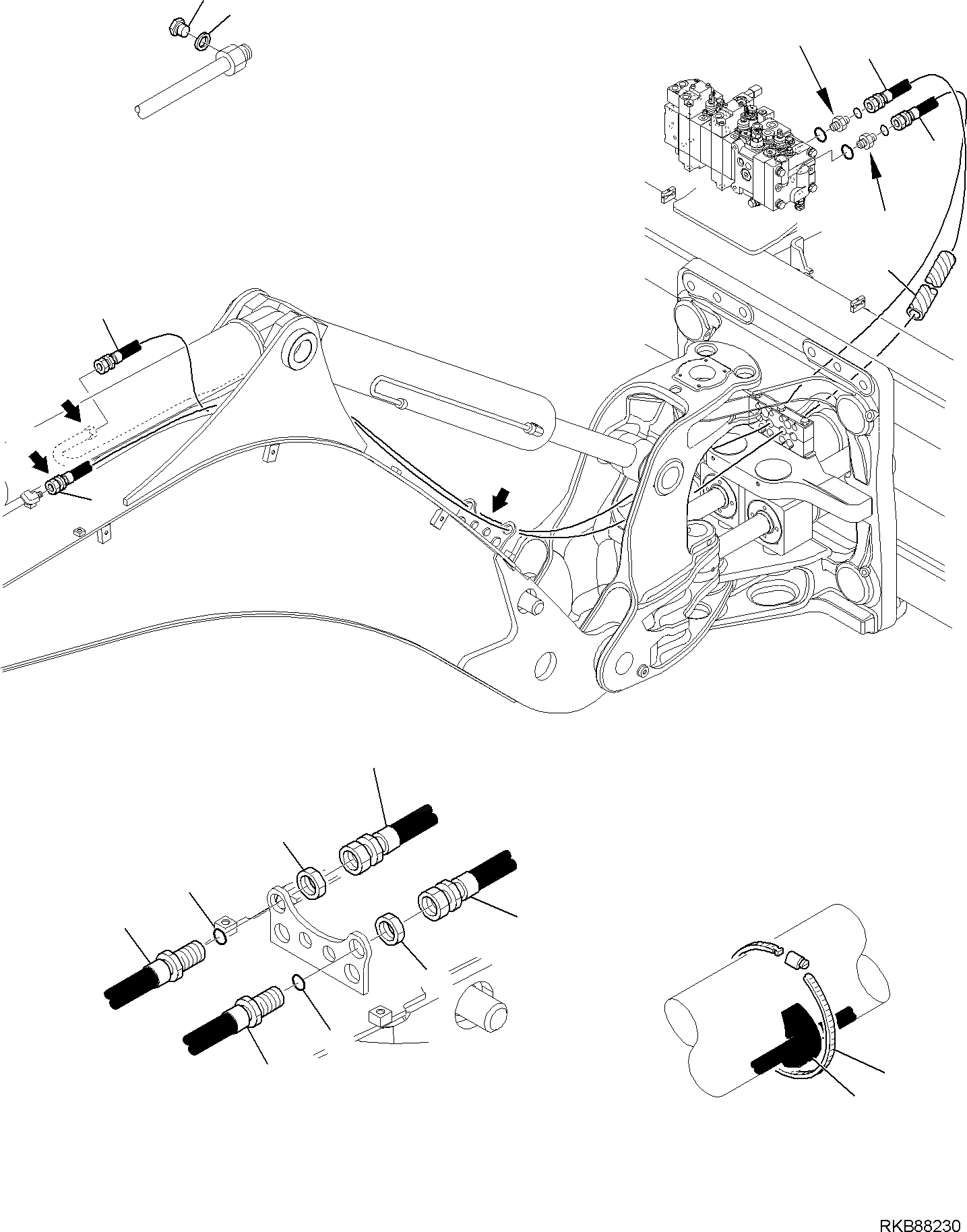 RKB88230