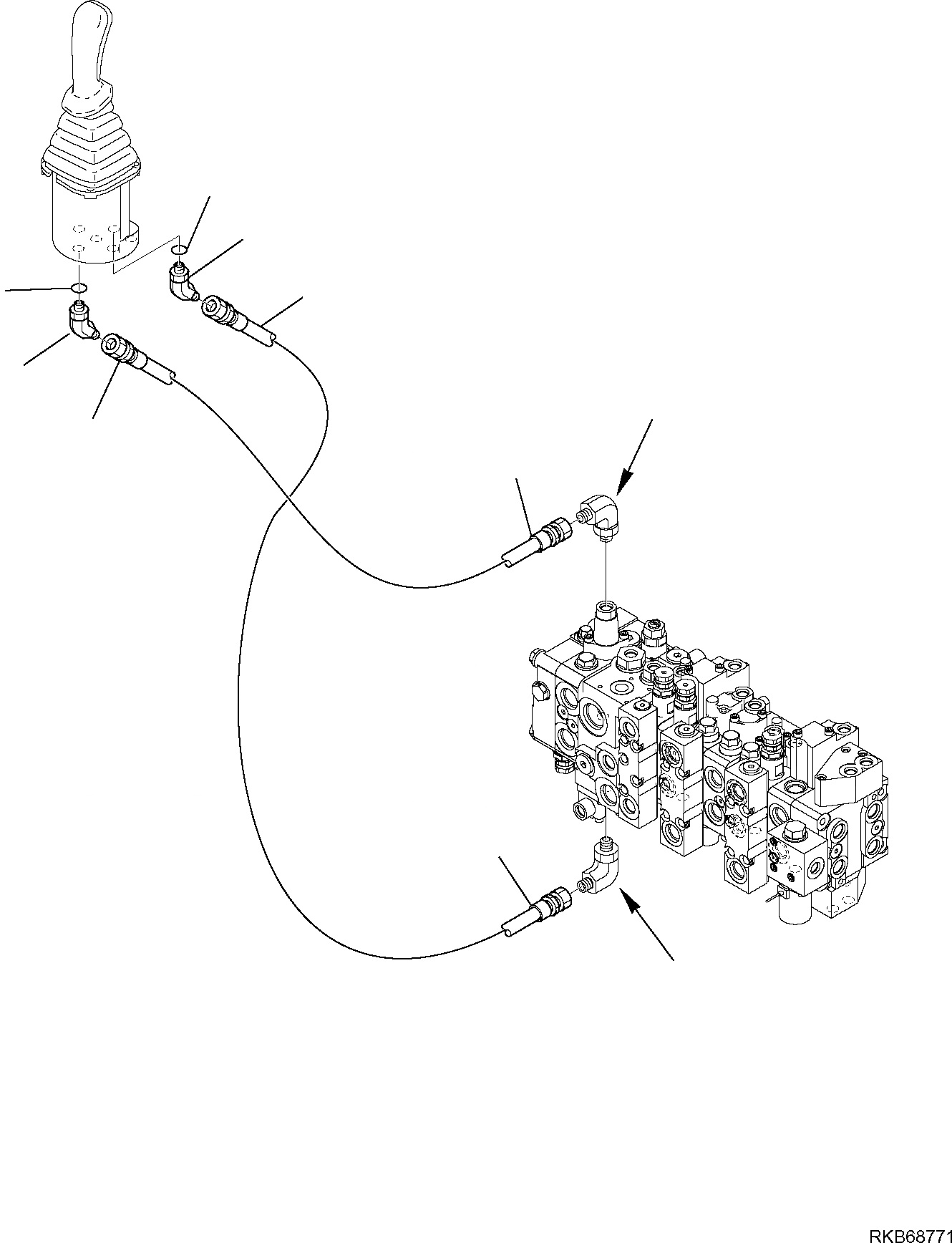 RKB68771