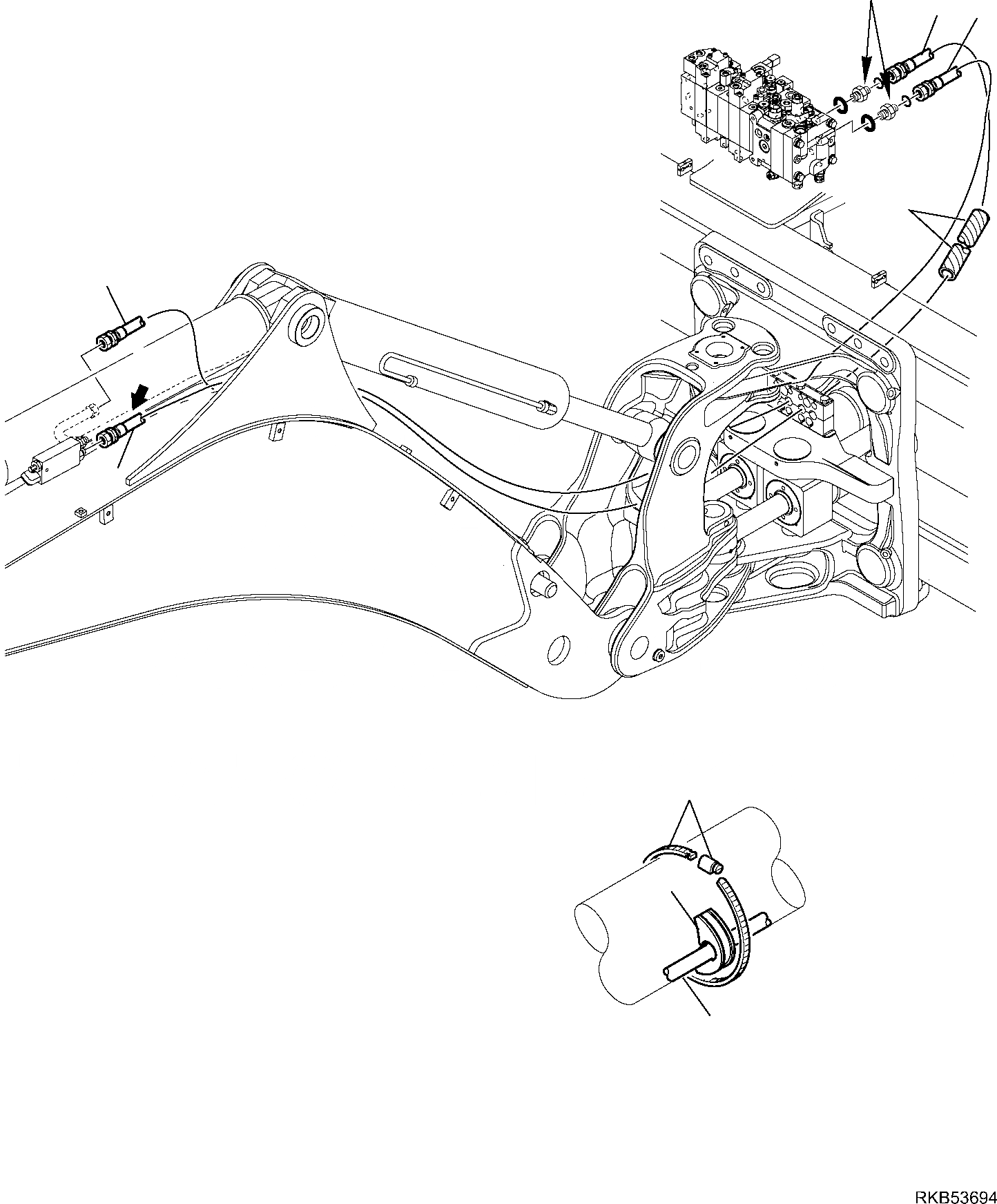 RKB53694