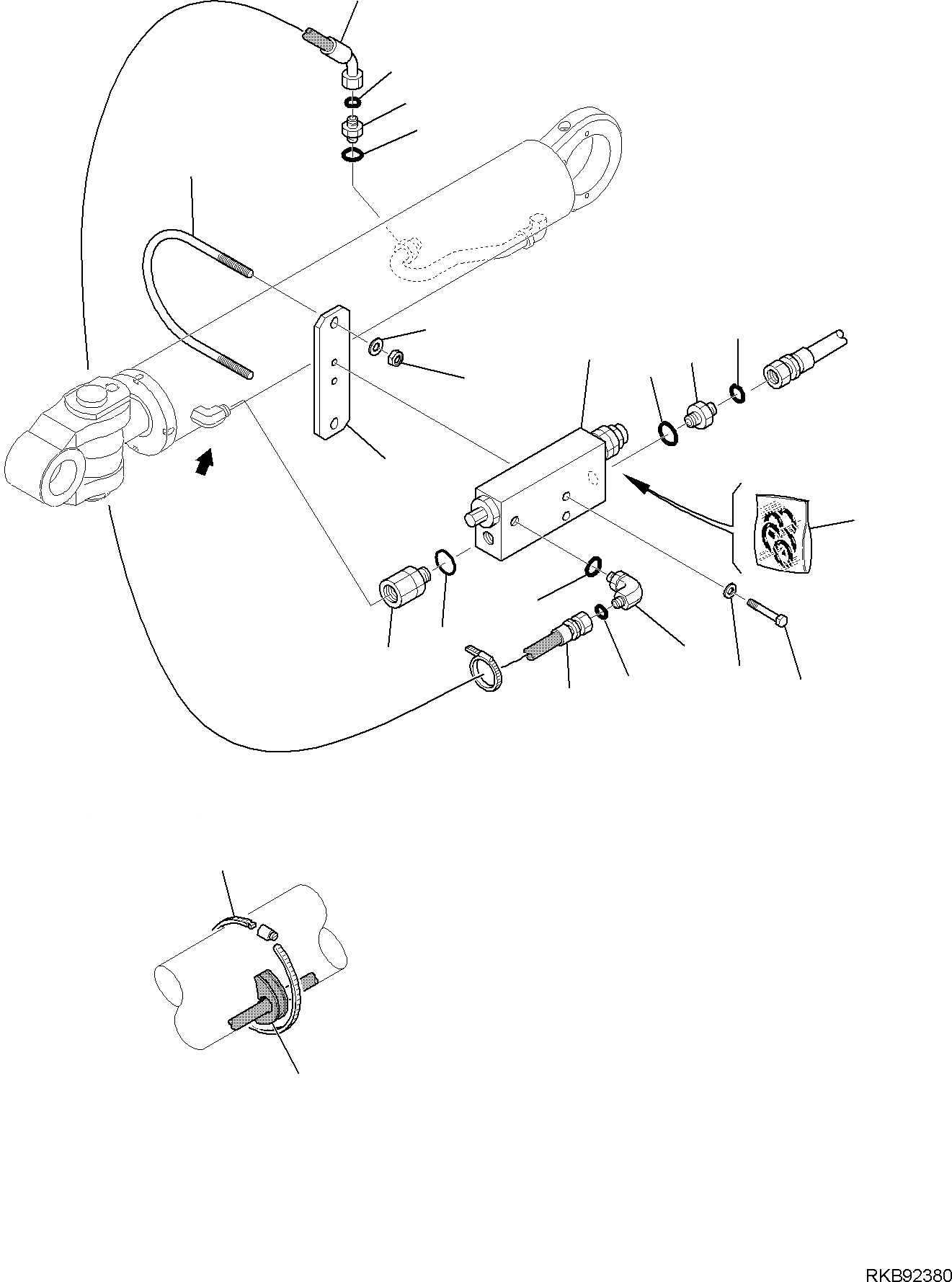 RKB92380