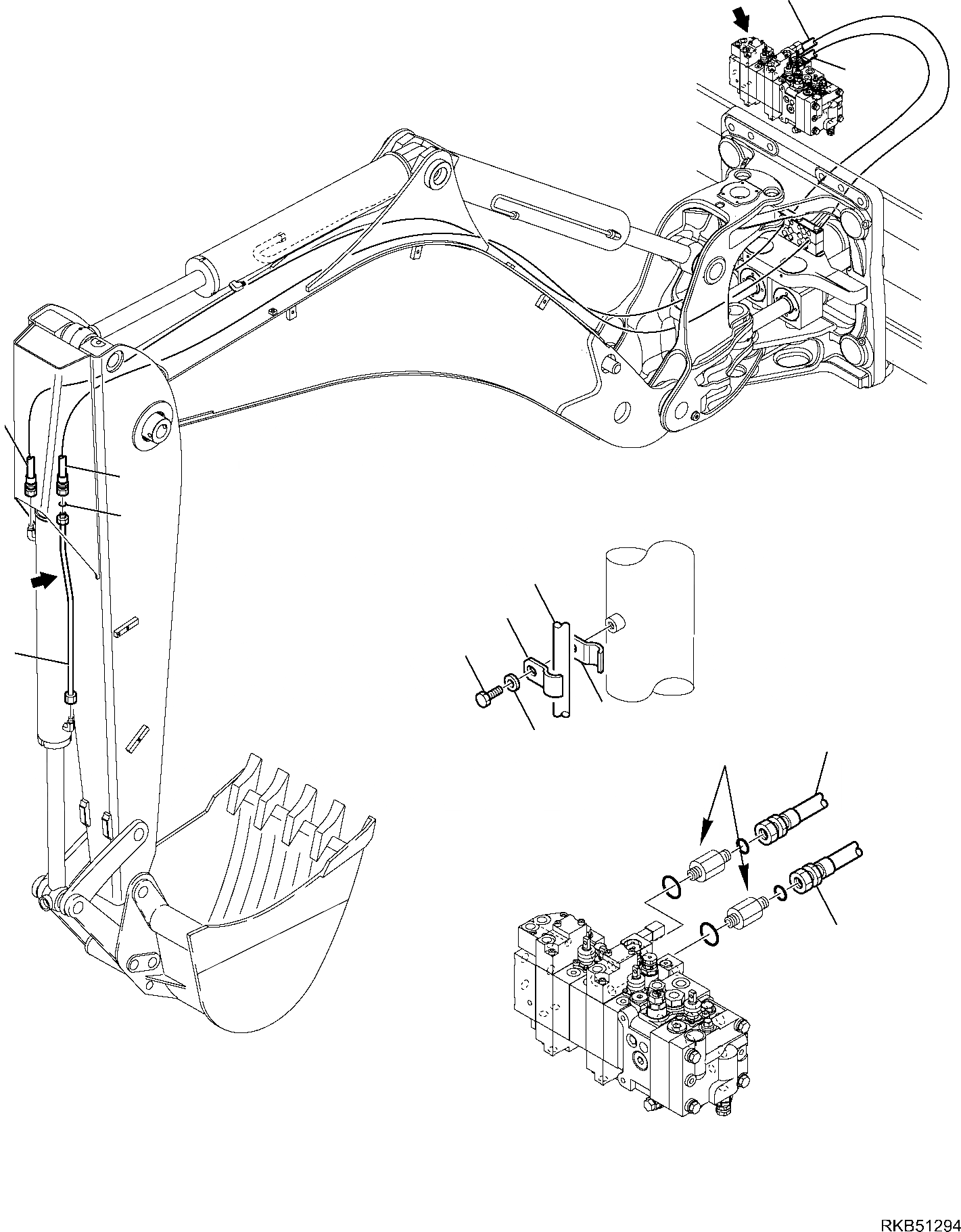 RKB51294