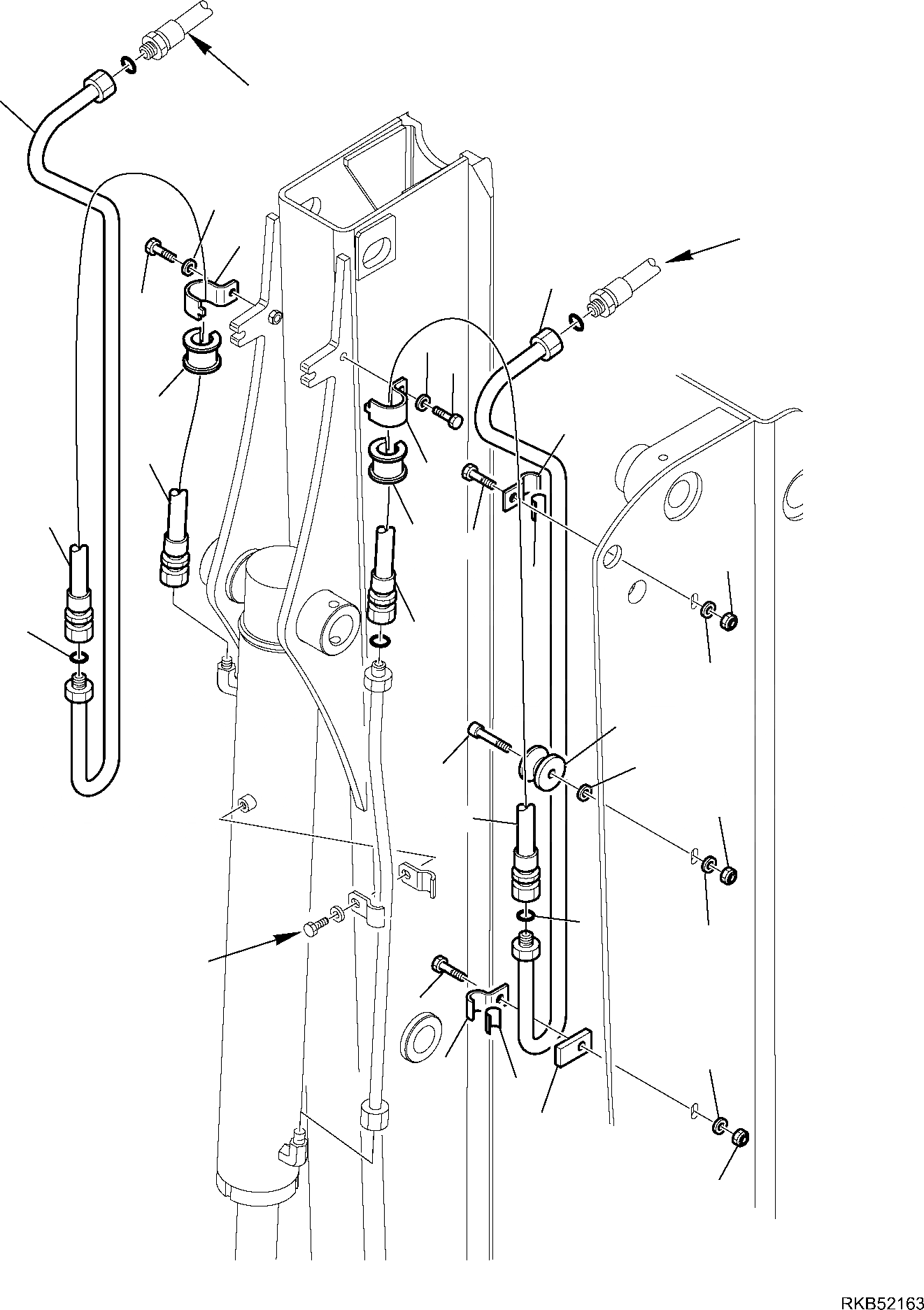 RKB52163