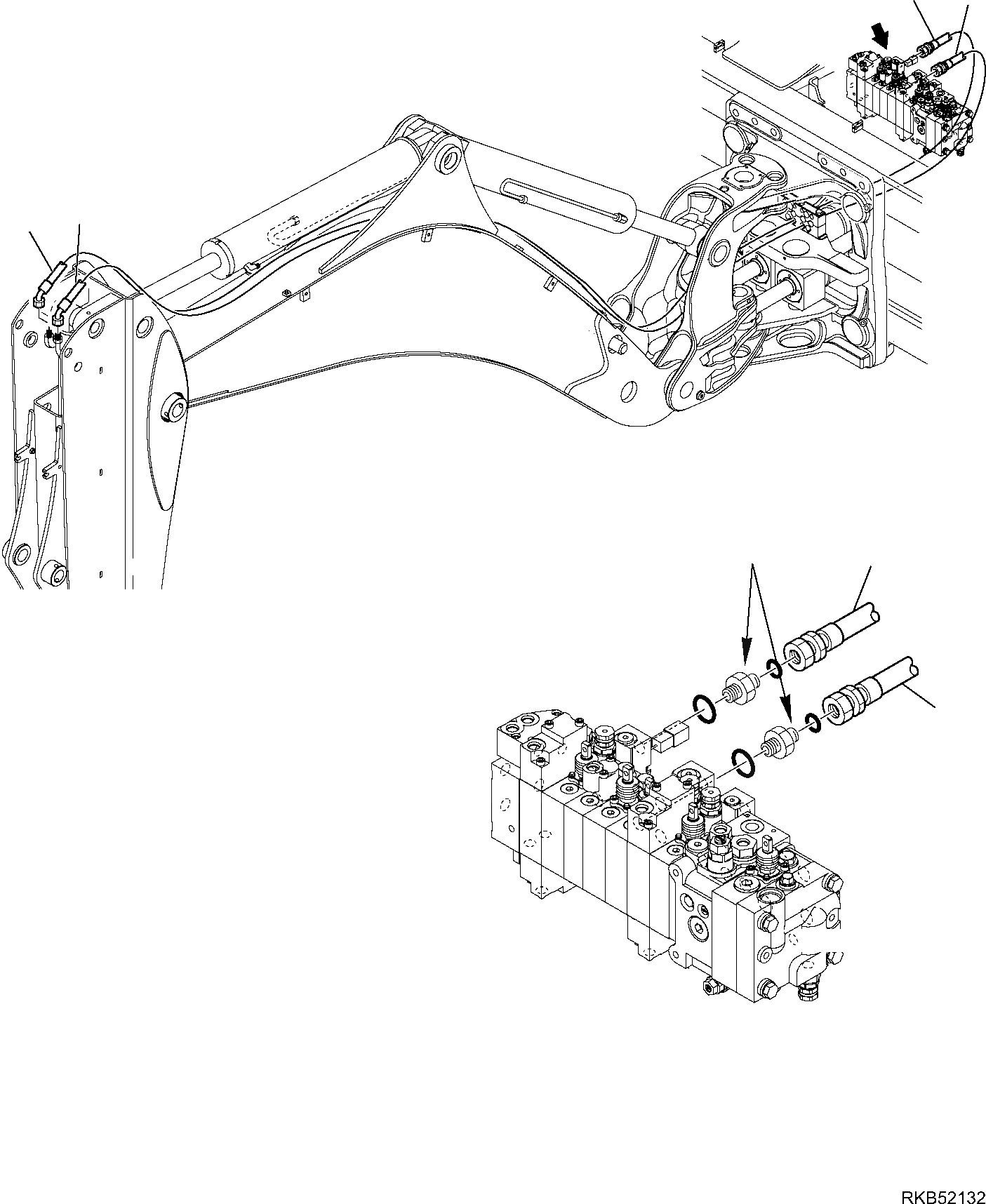 RKB52132