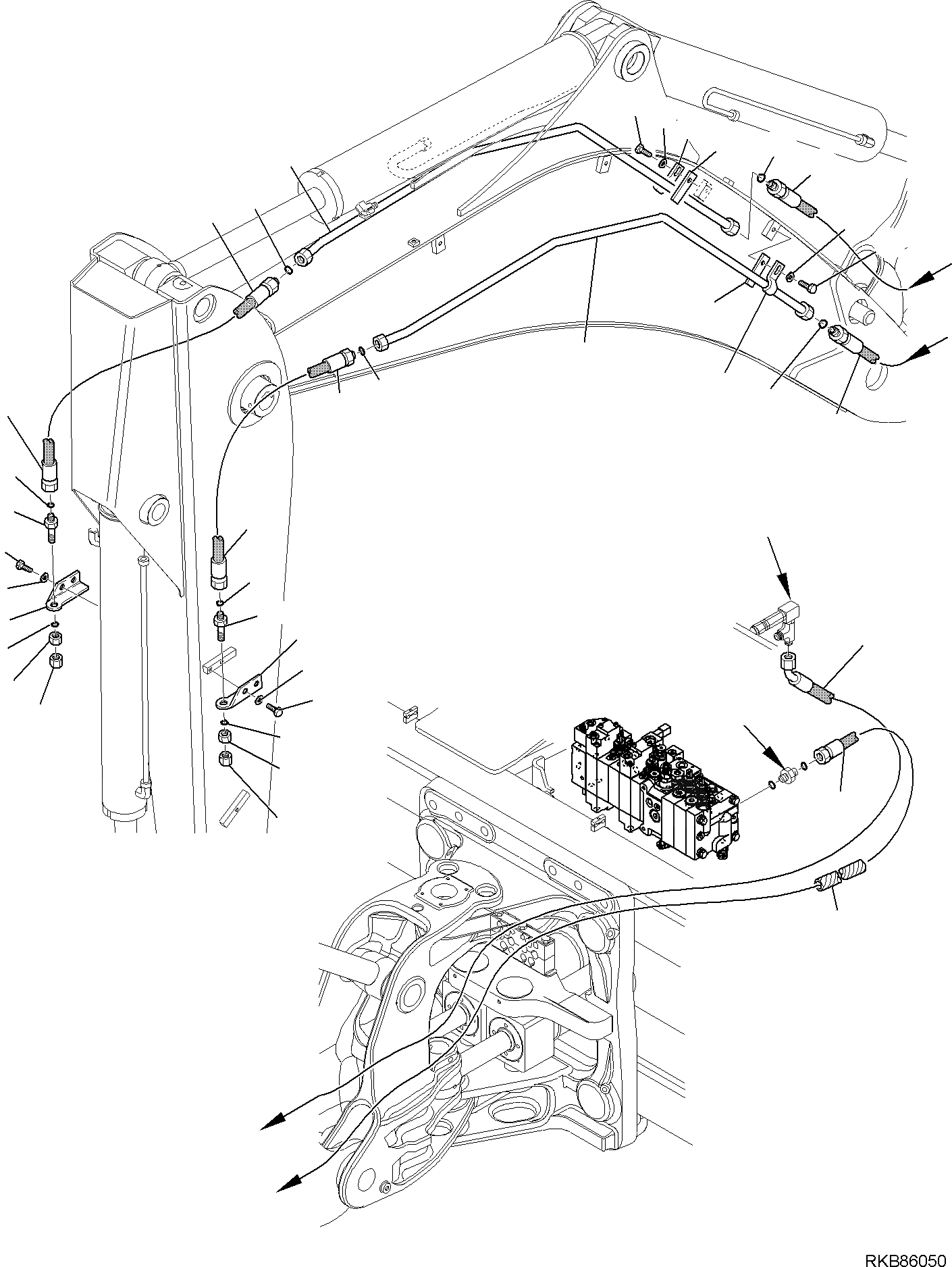 RKB86050