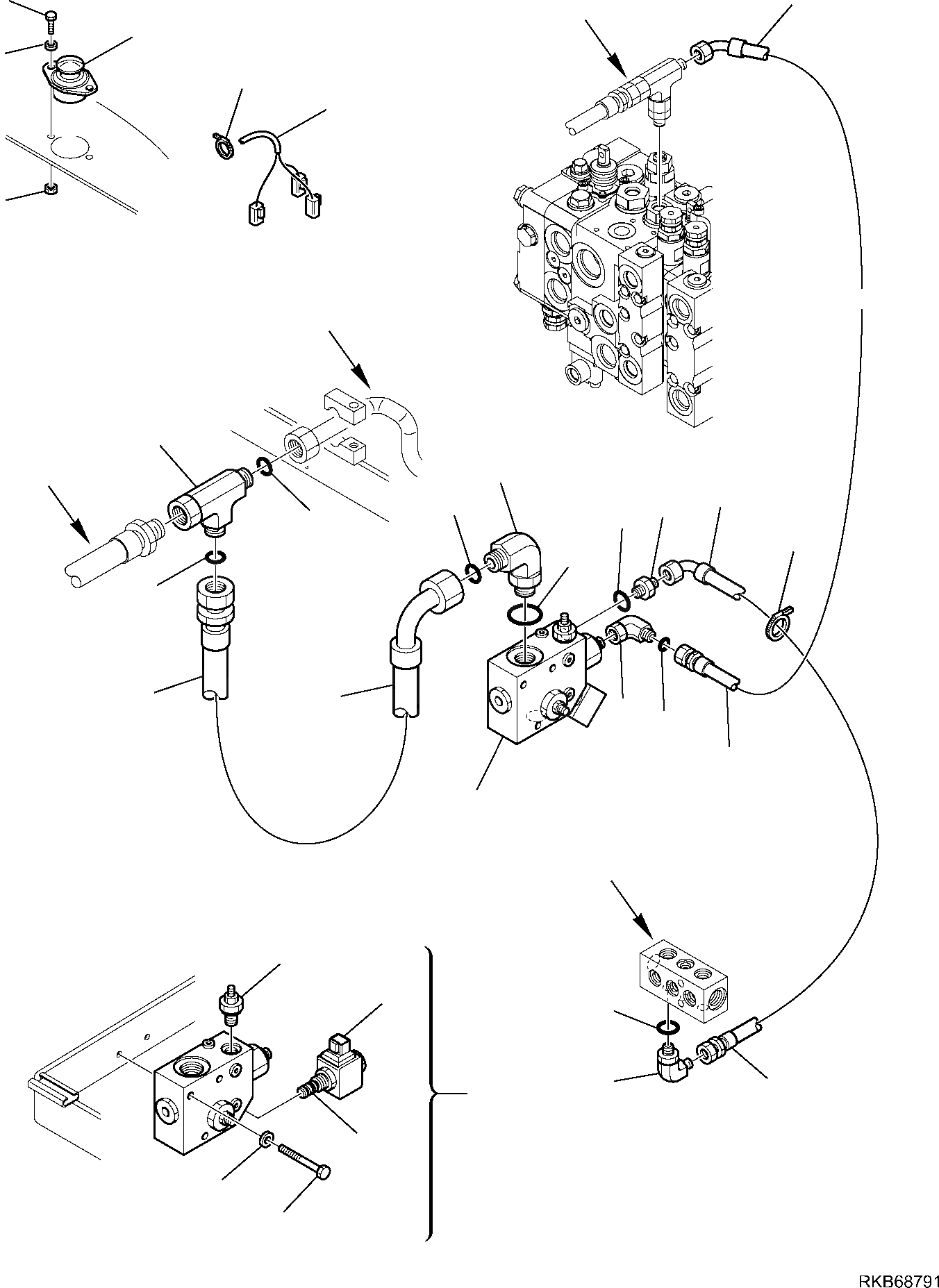 RKB68791