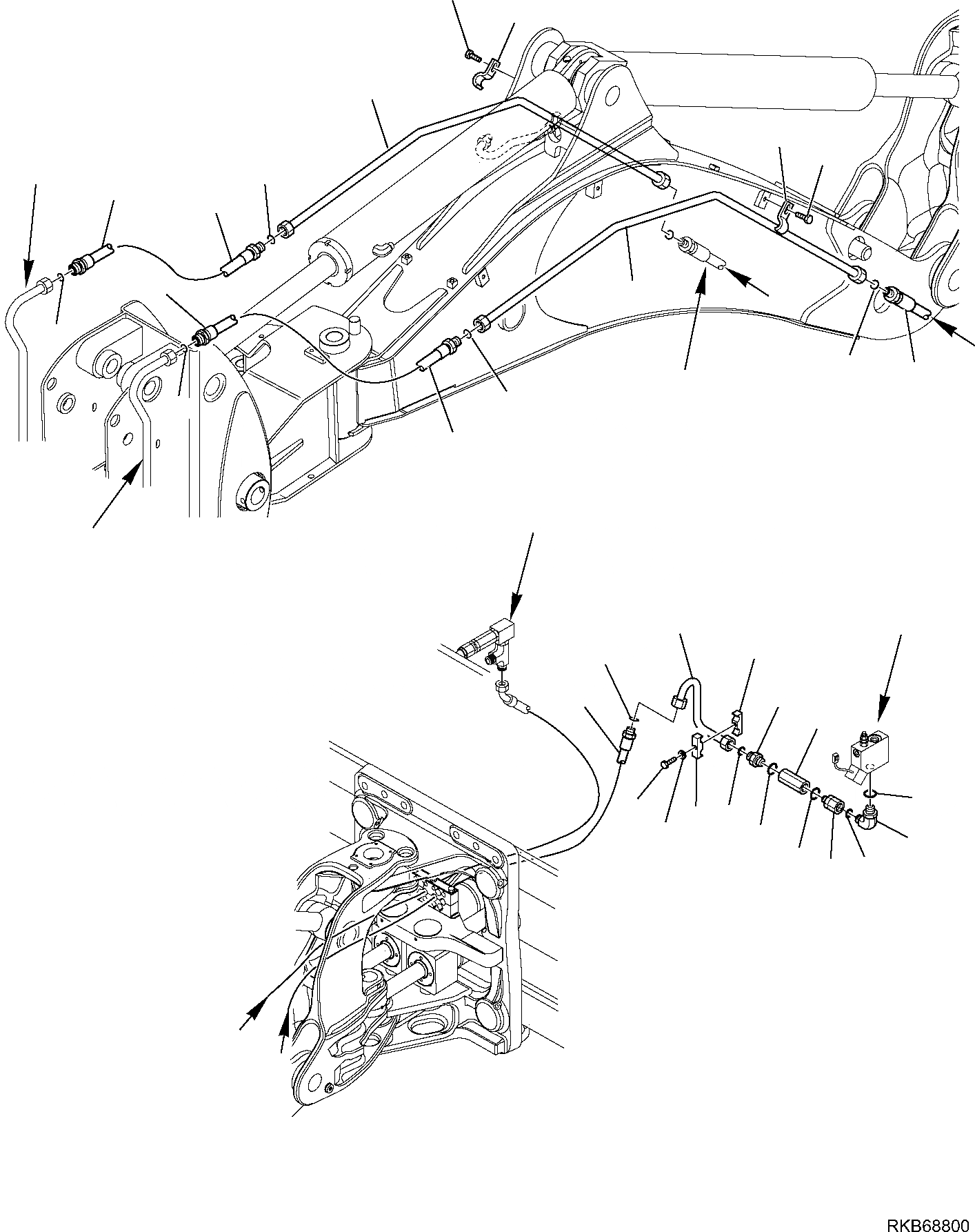 RKB68800