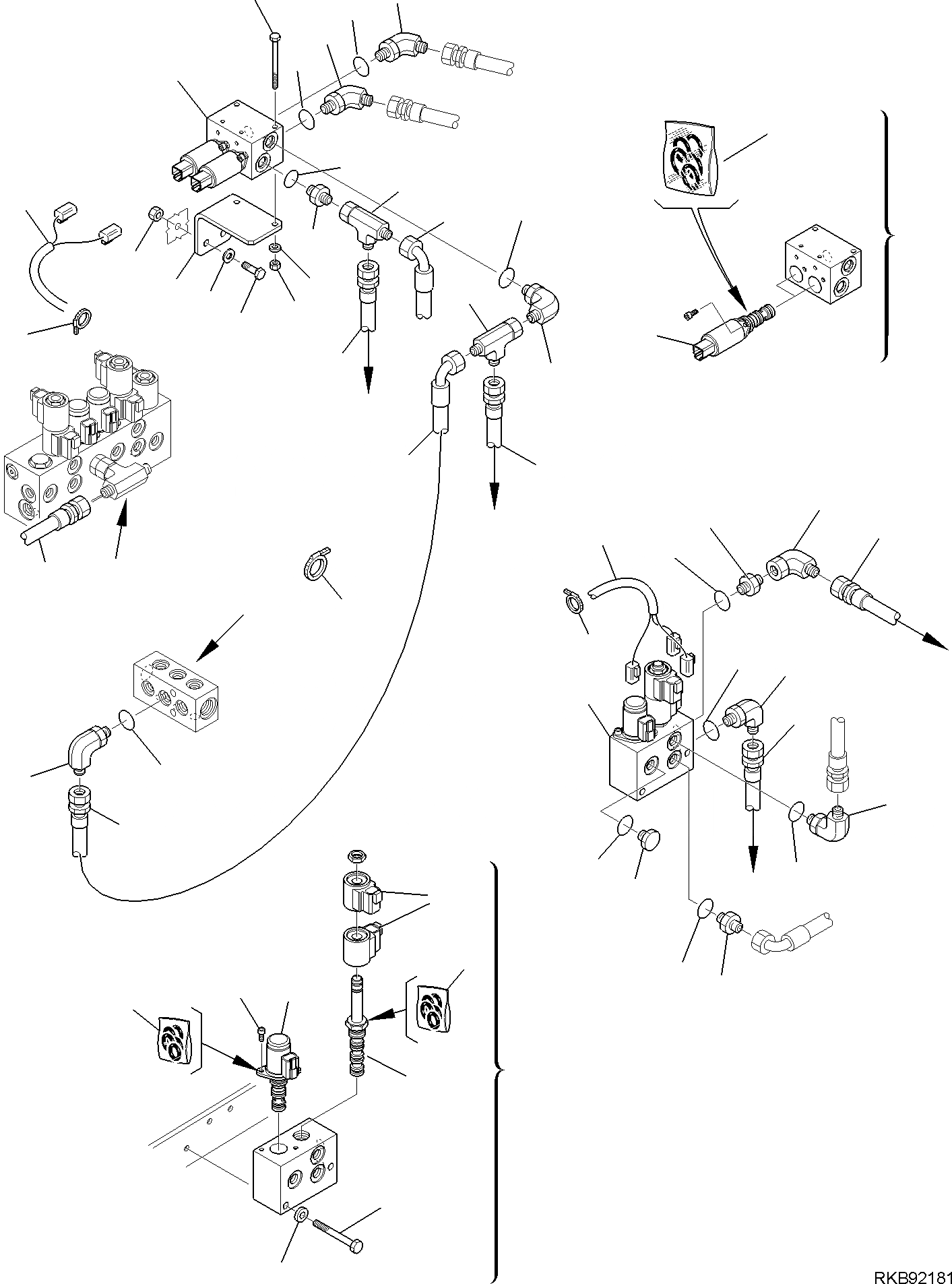 RKB92181