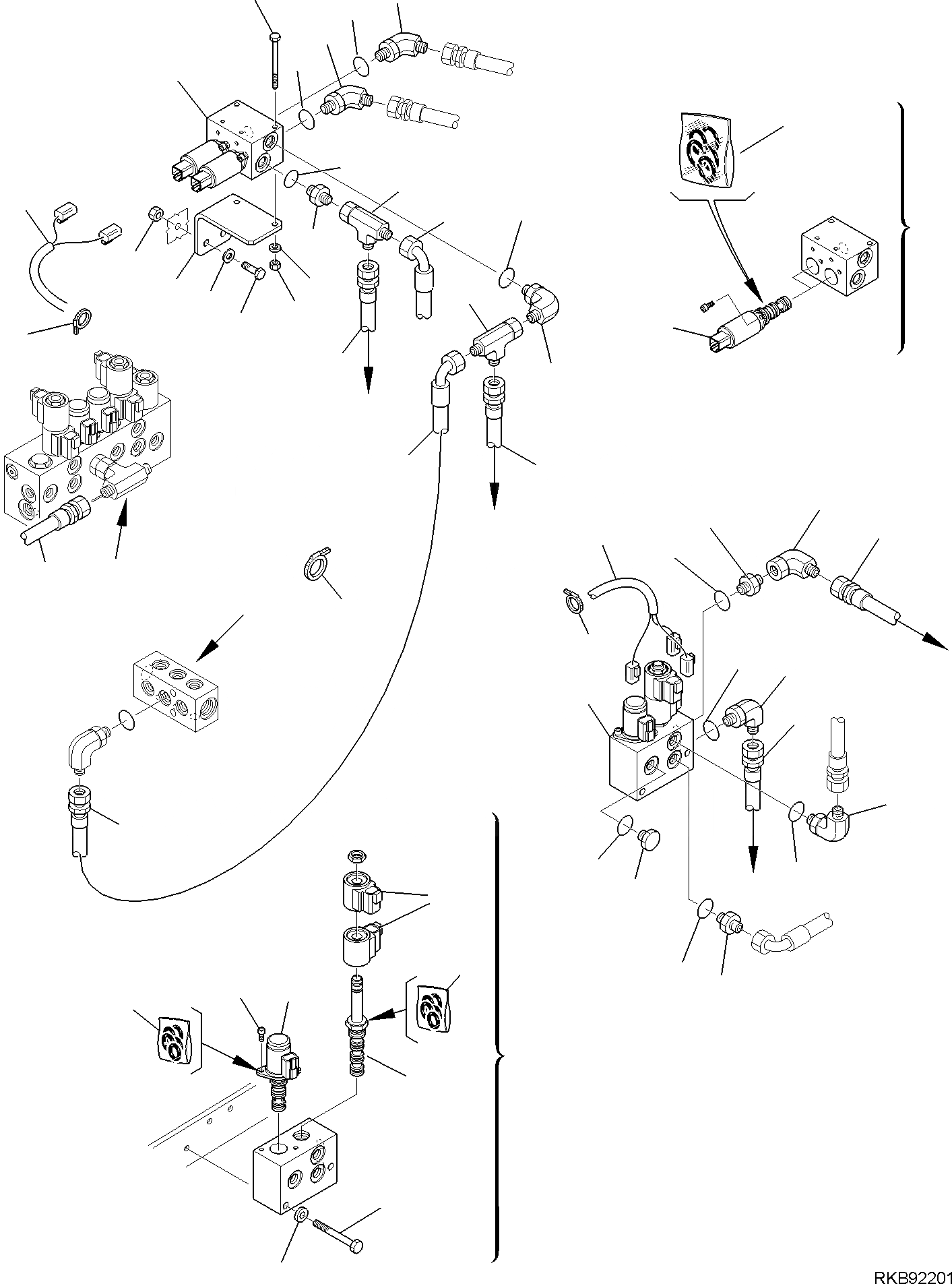 RKB92201