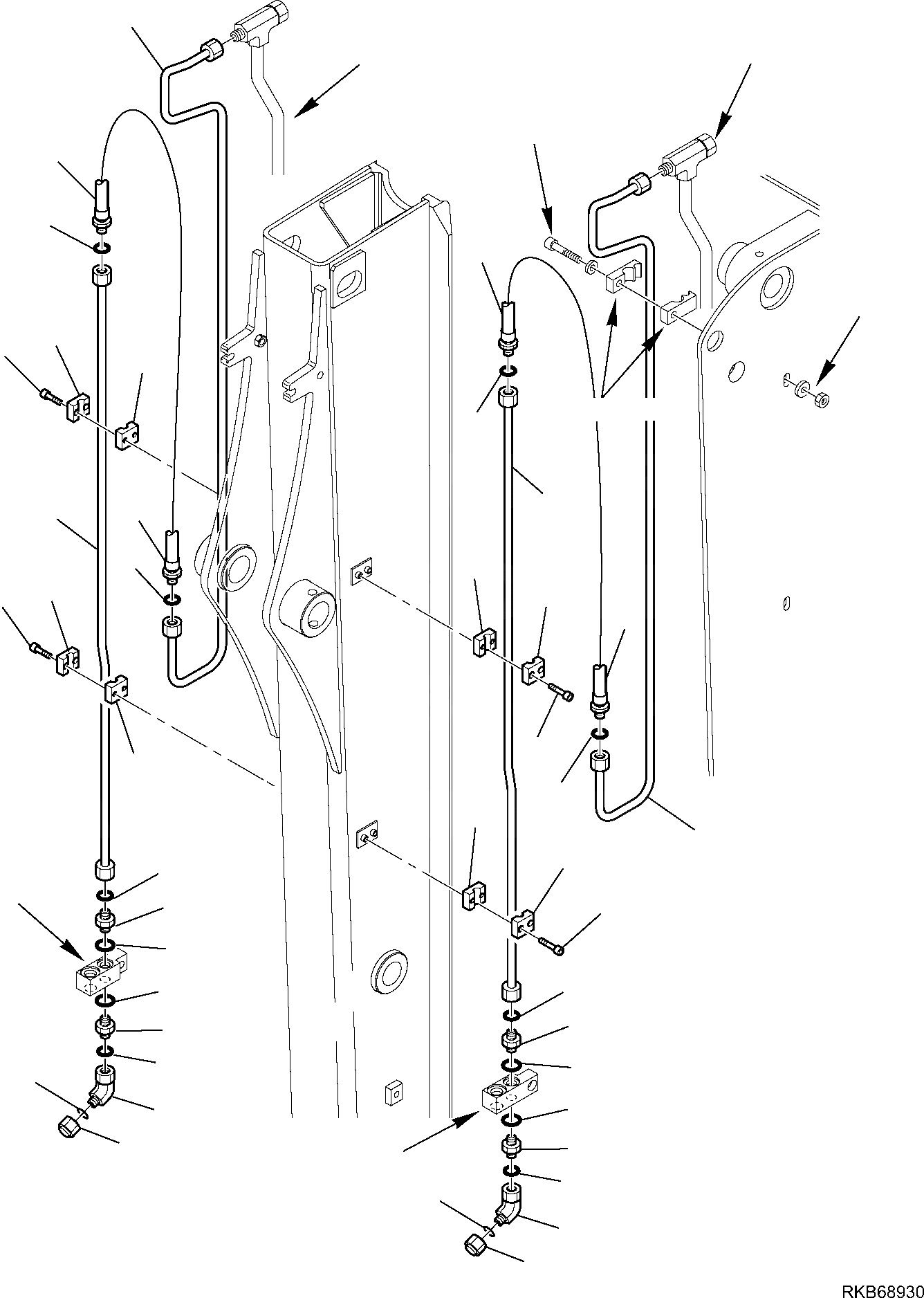 RKB68930