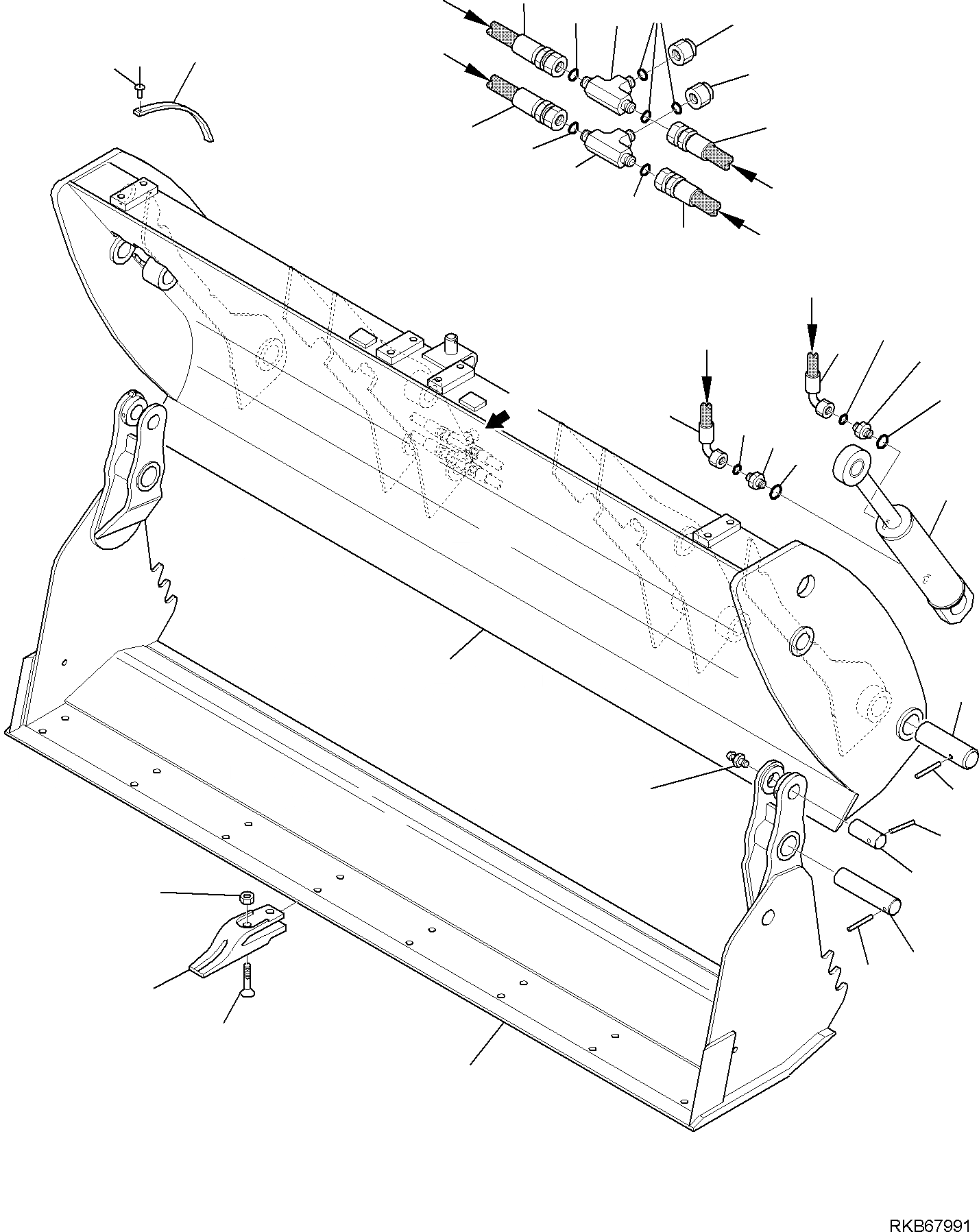 RKB67991