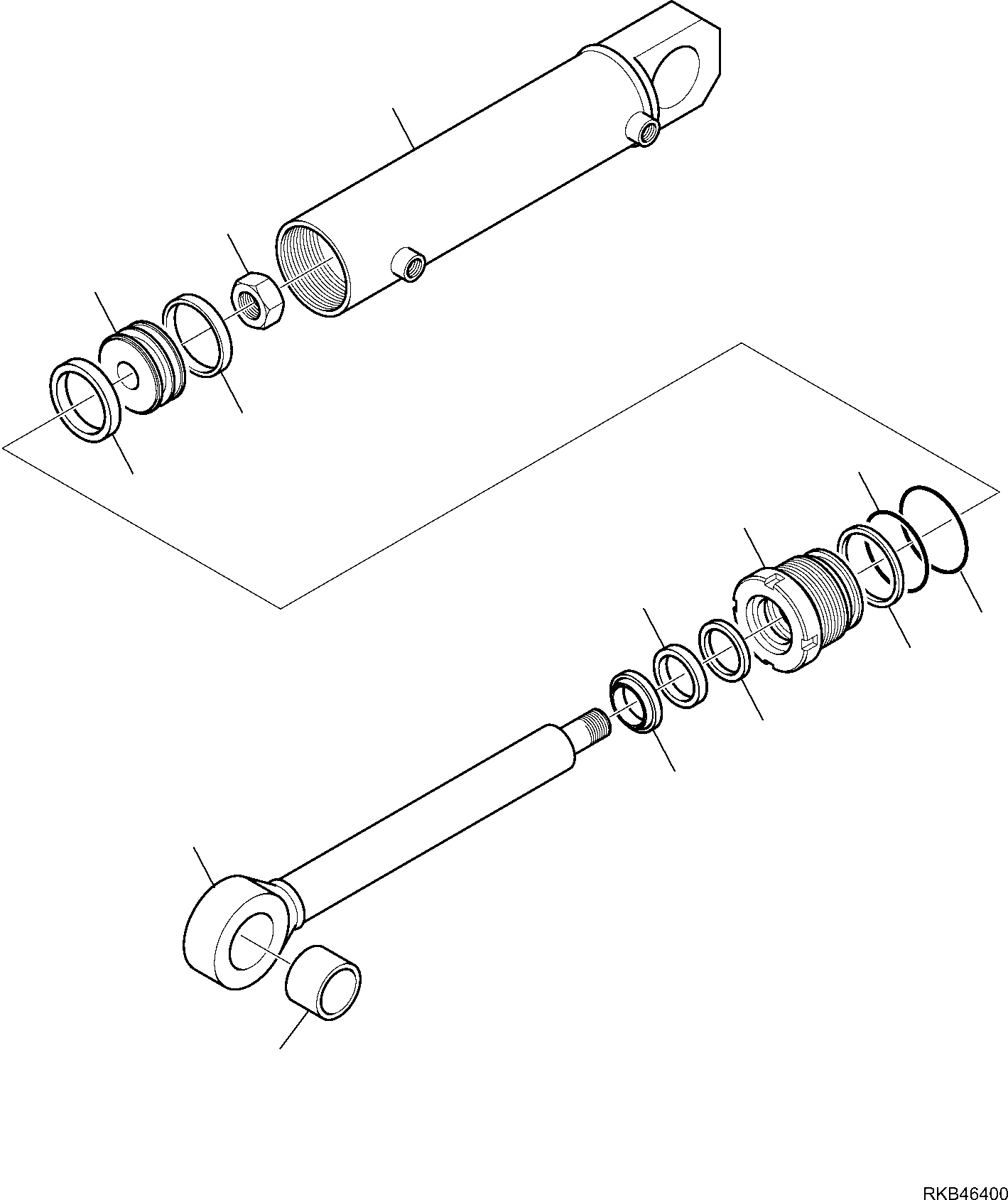 RKB46400