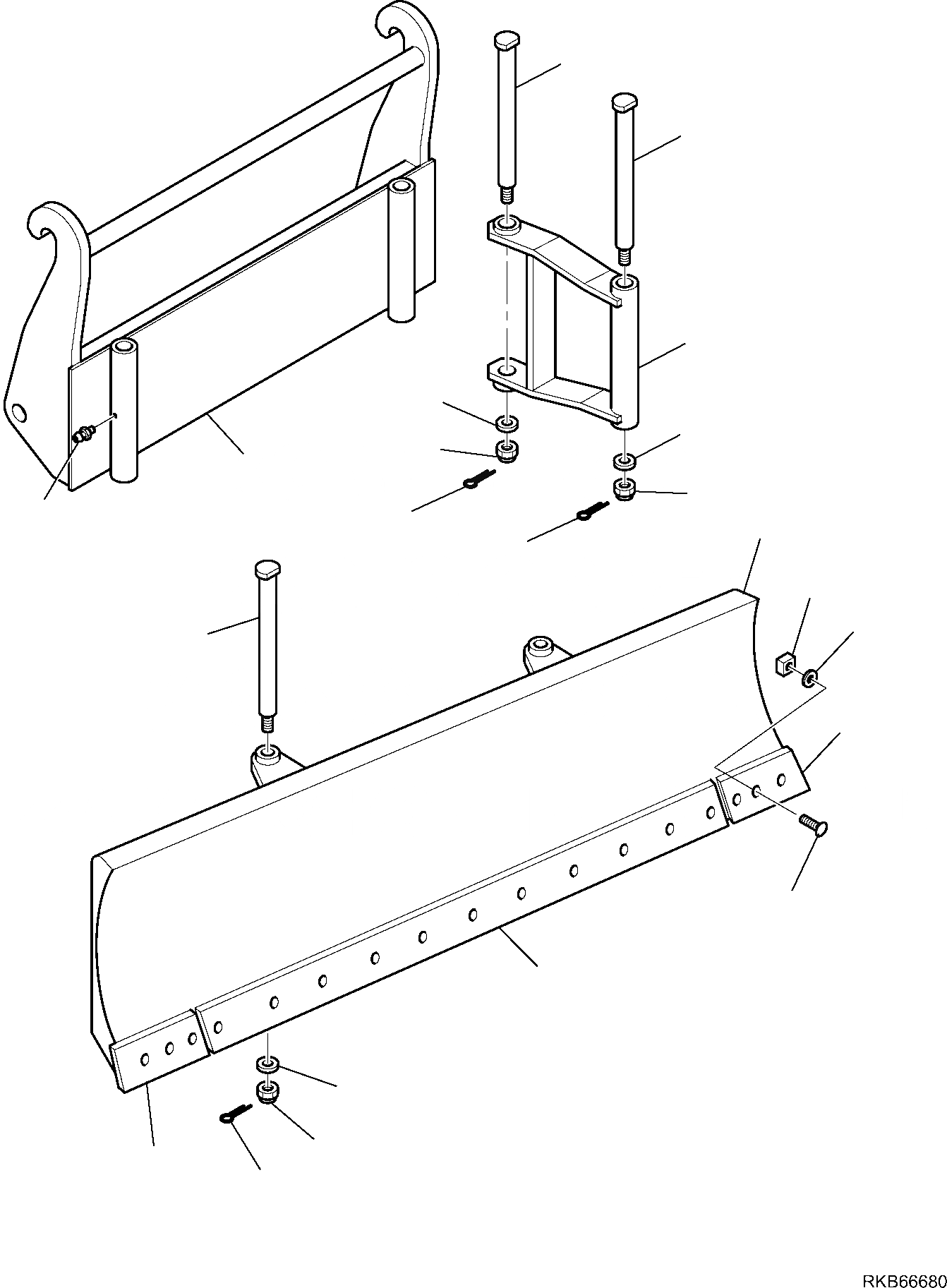 RKB66680