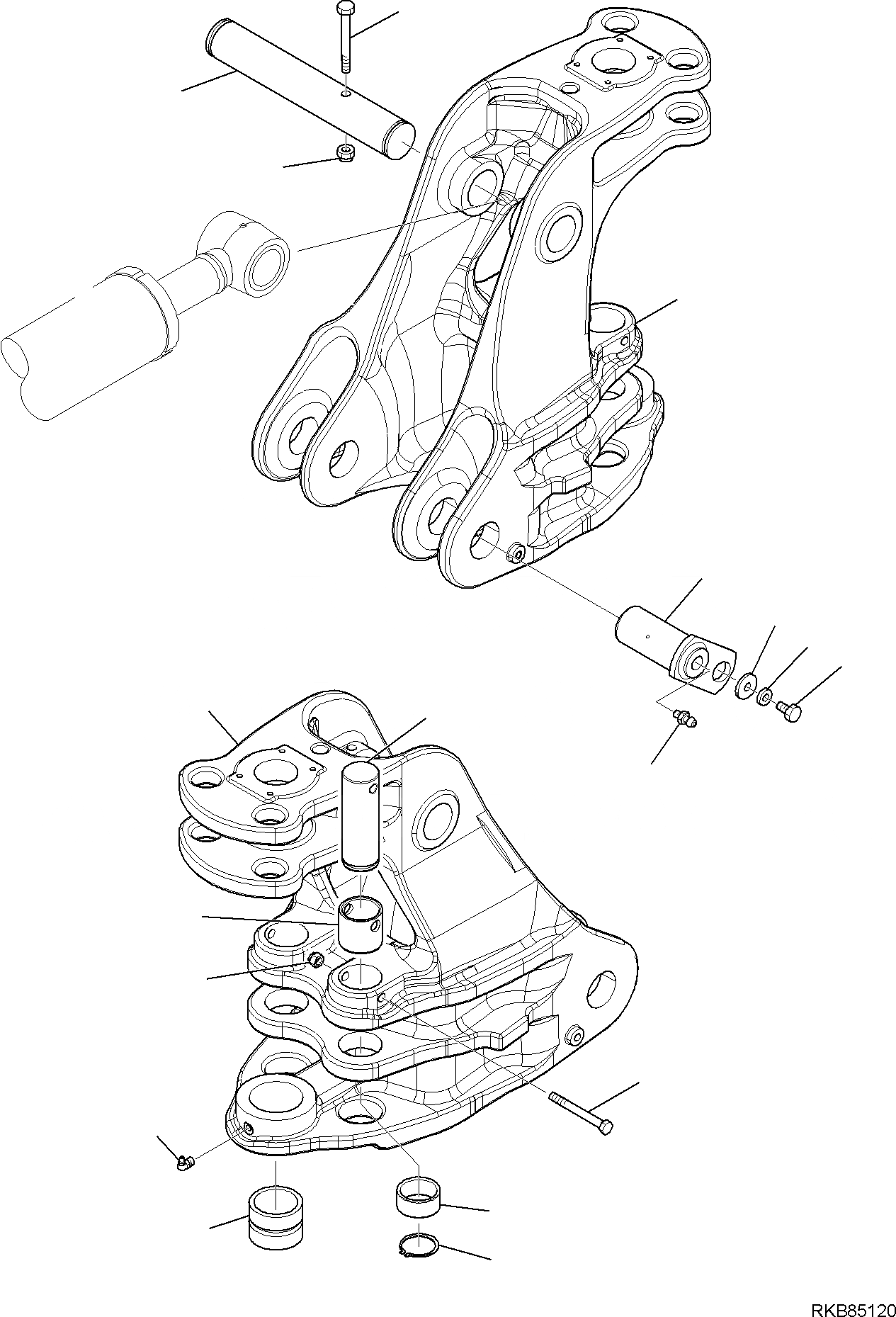 RKB85120