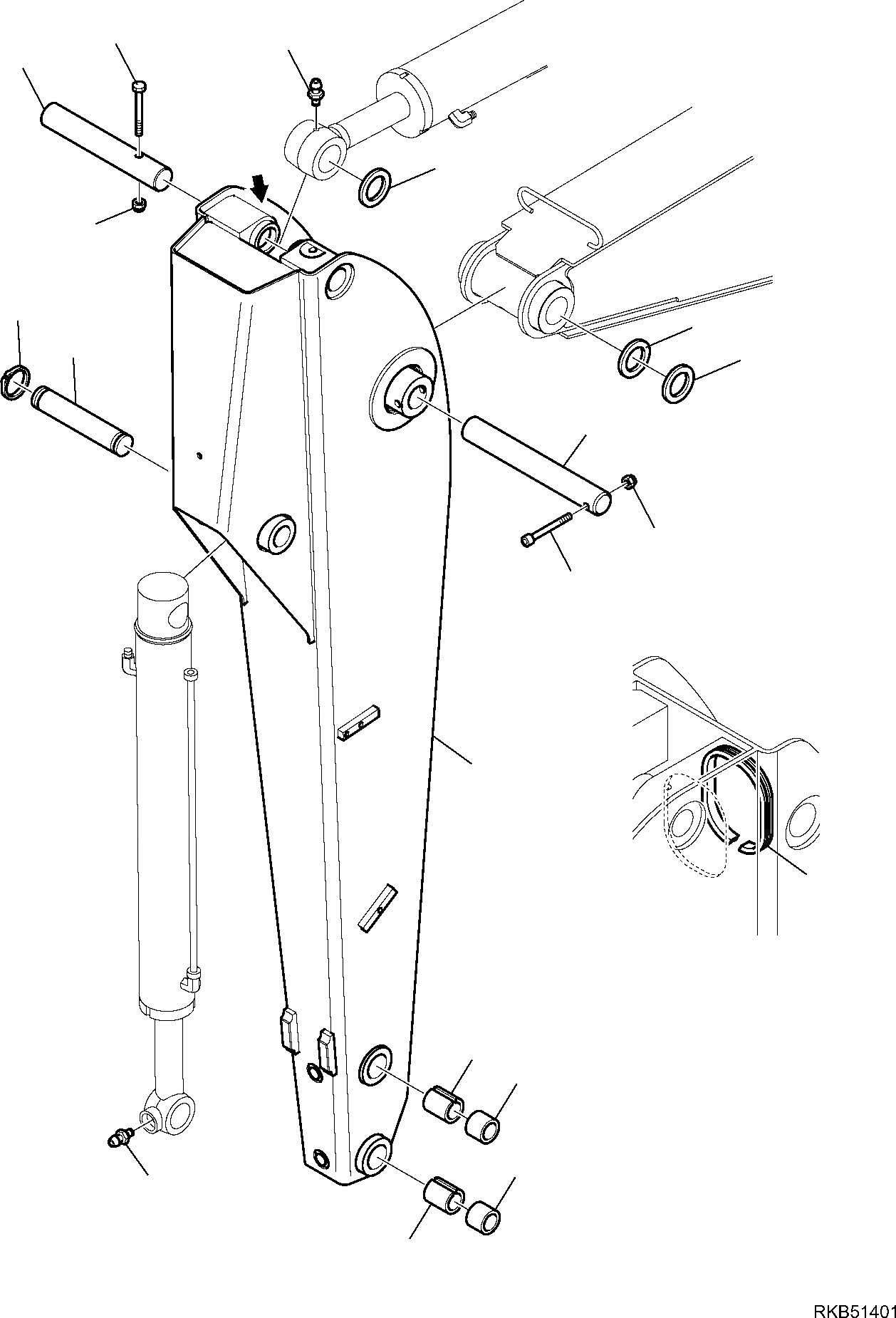 RKB51401