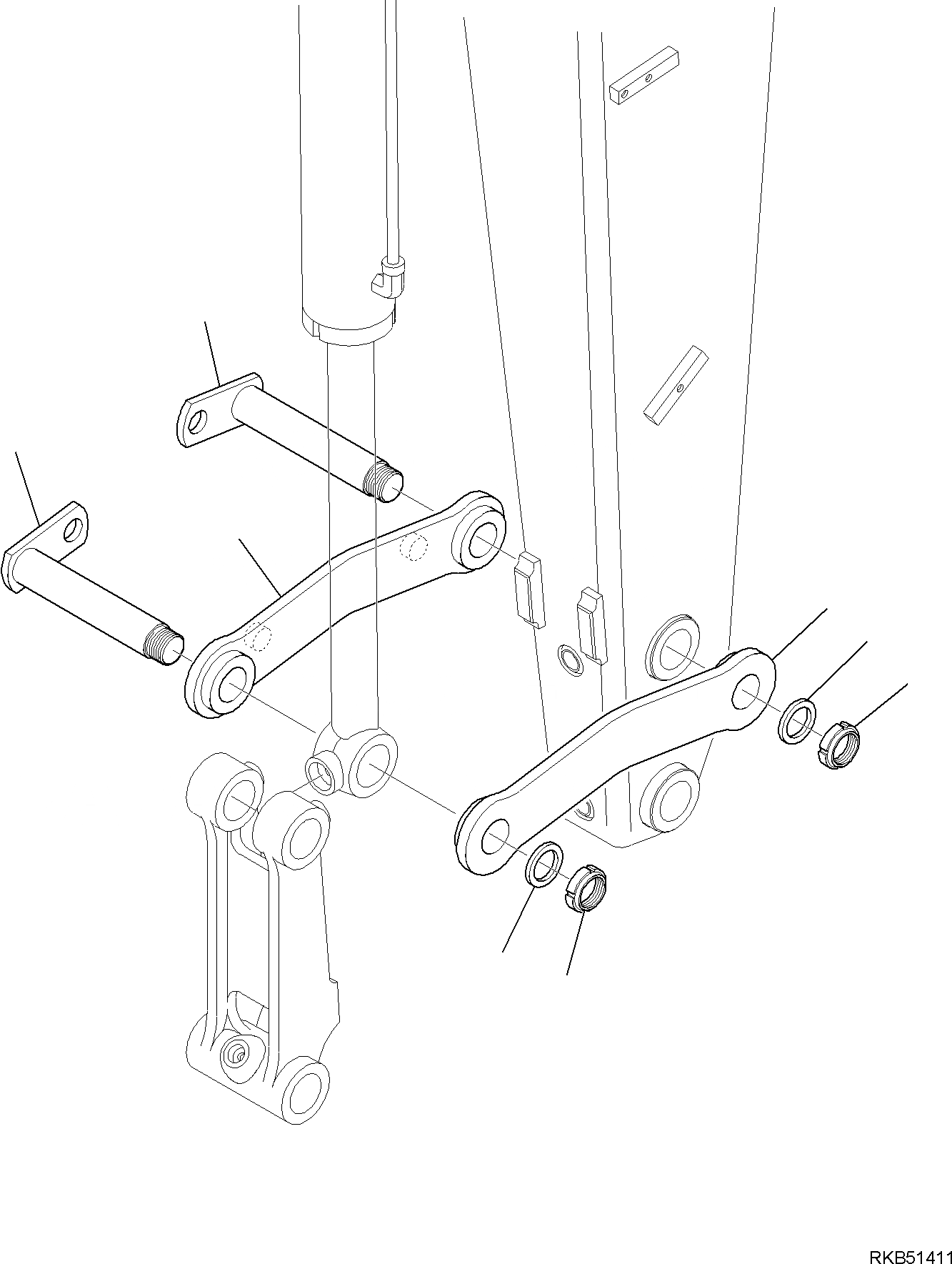 RKB51411