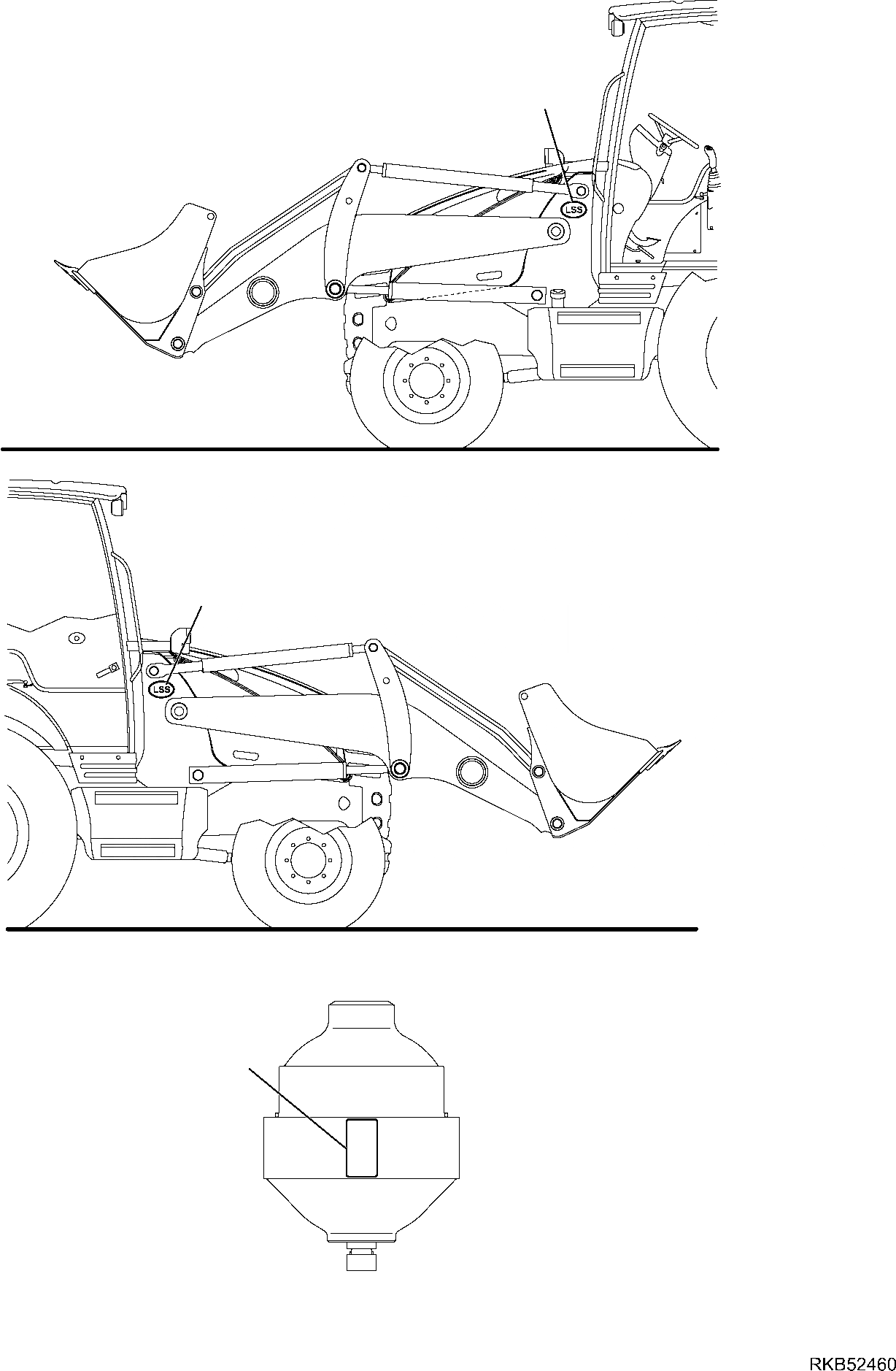 LSS

LSS

RKB52460