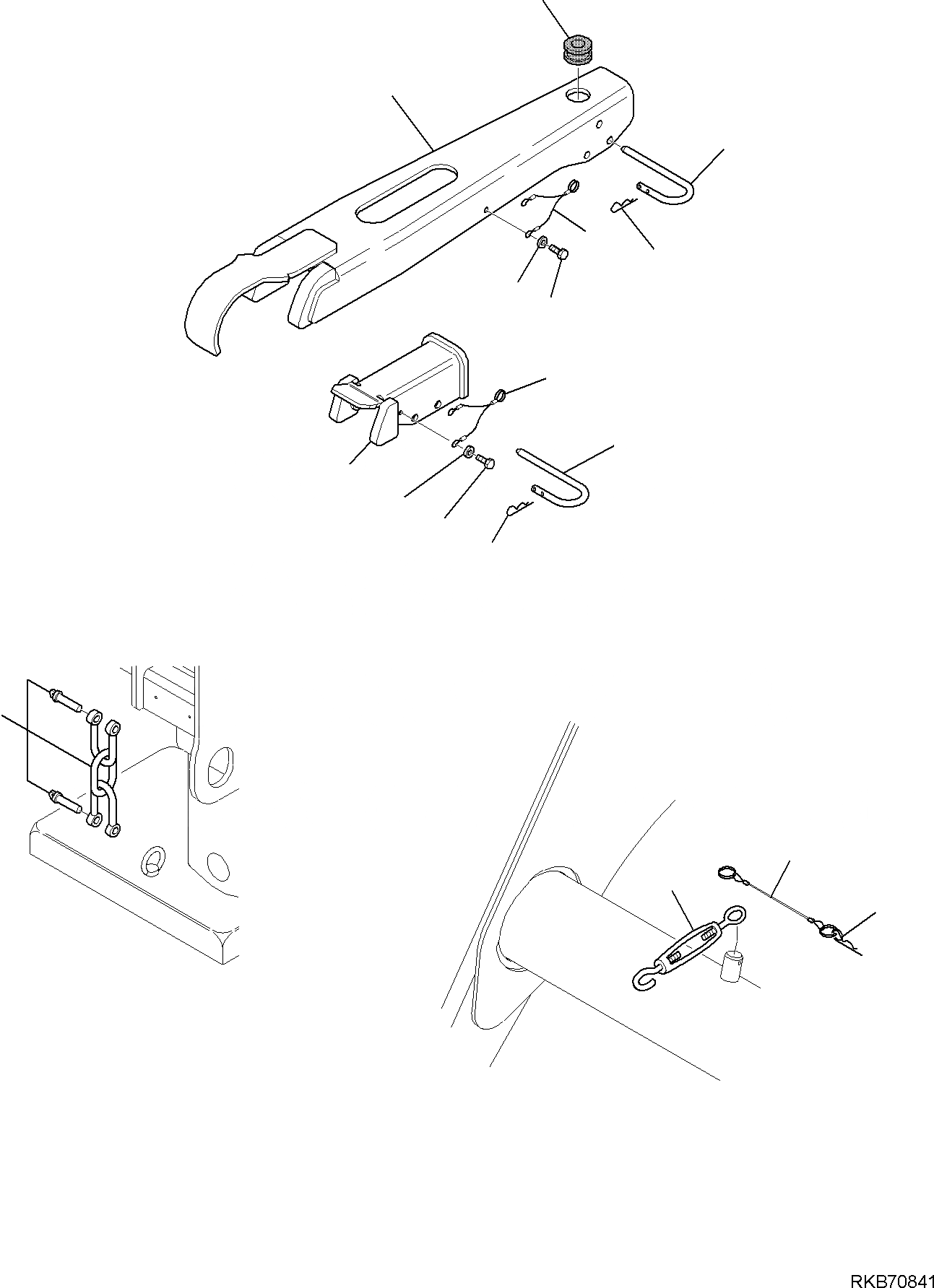 RKB70841