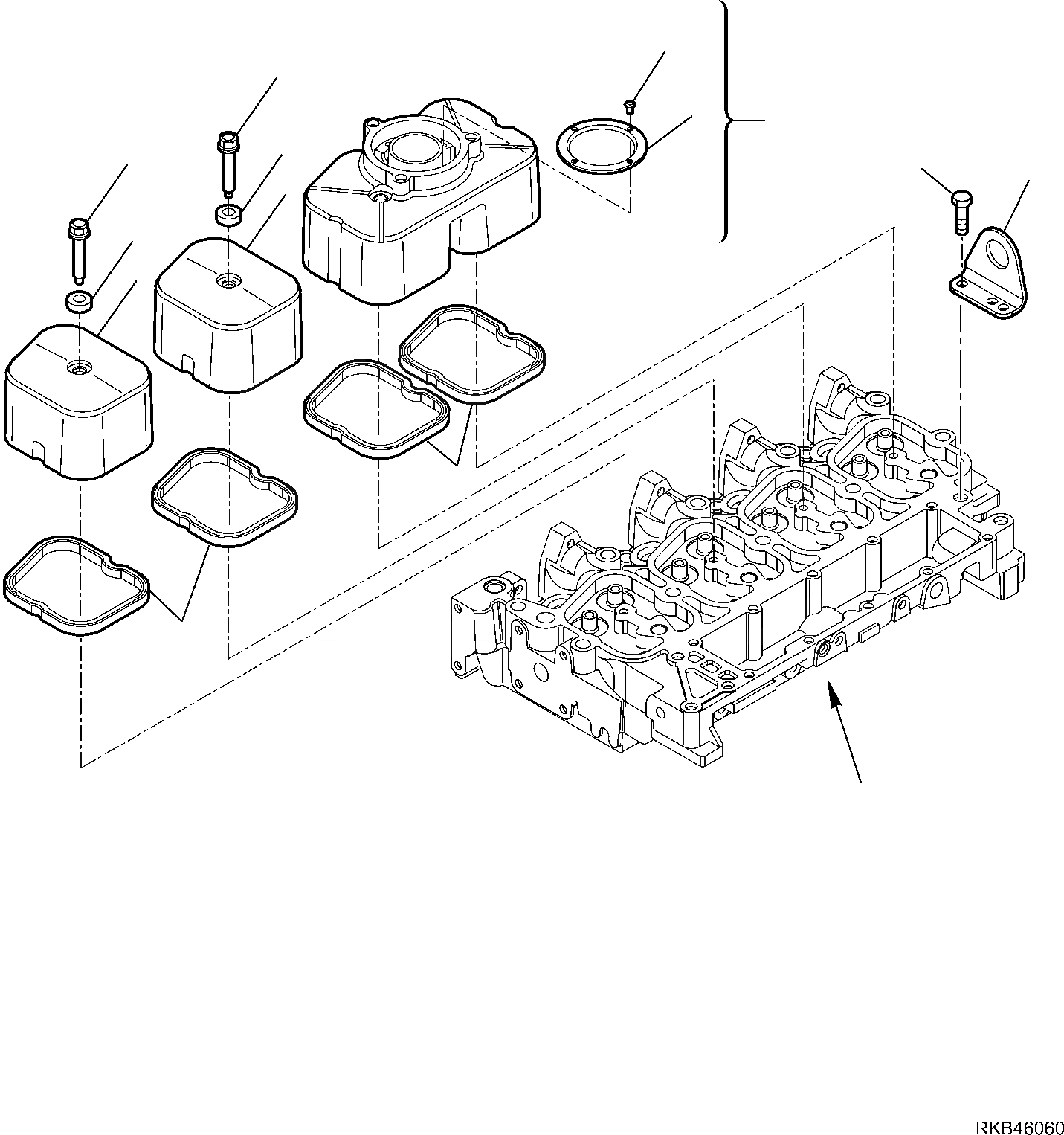 RKB46060