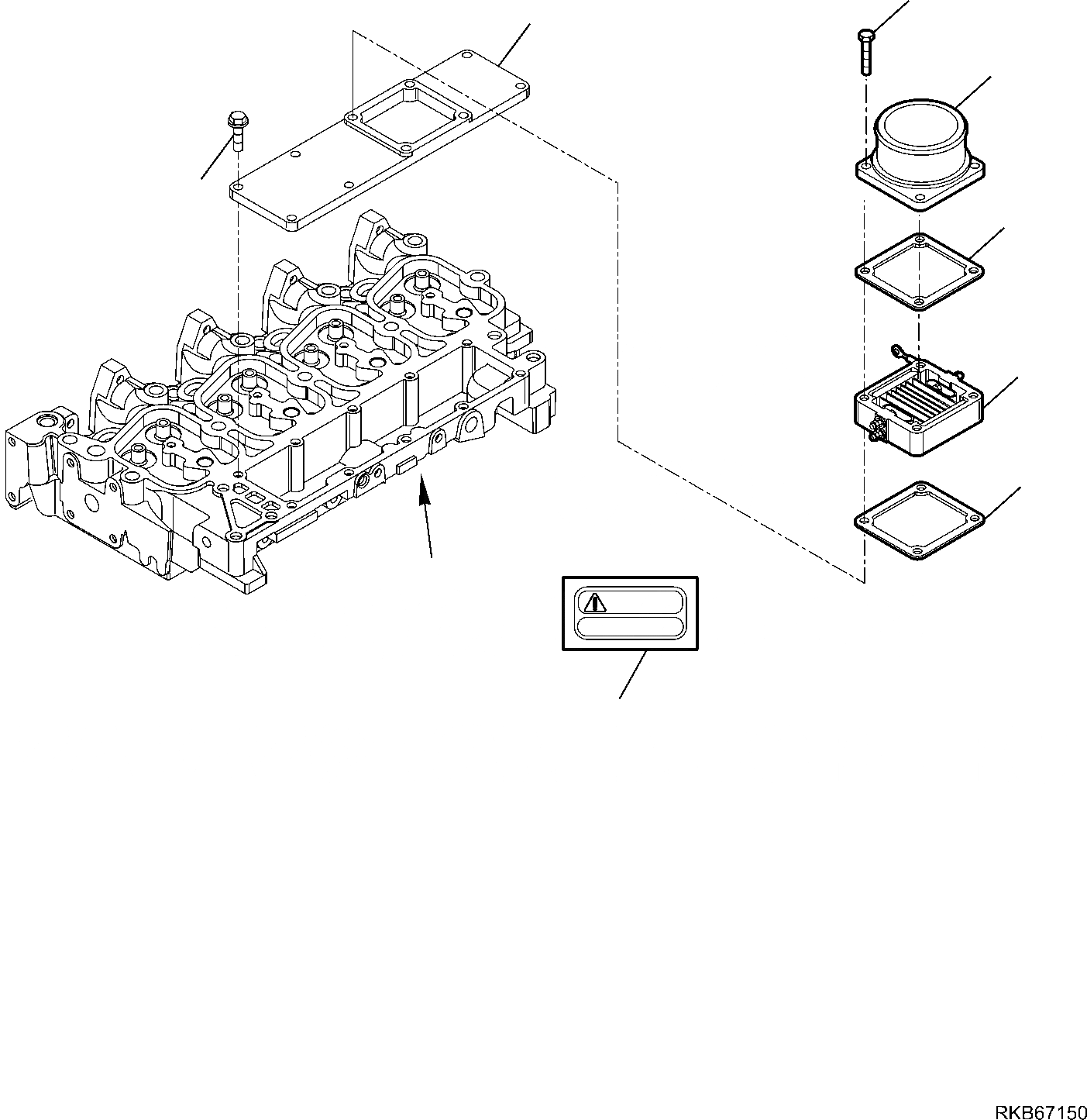 RKB67150