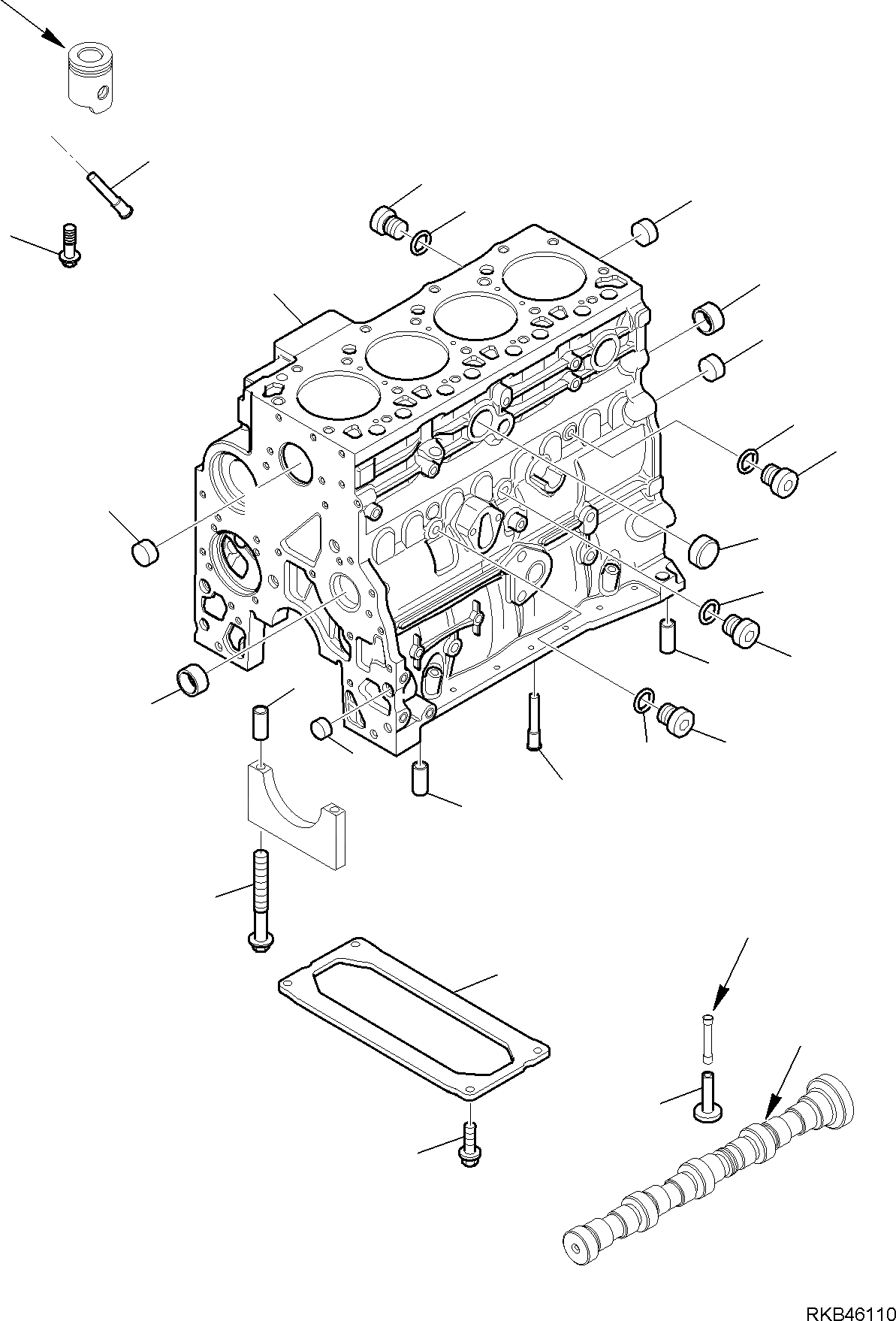 RKB46110