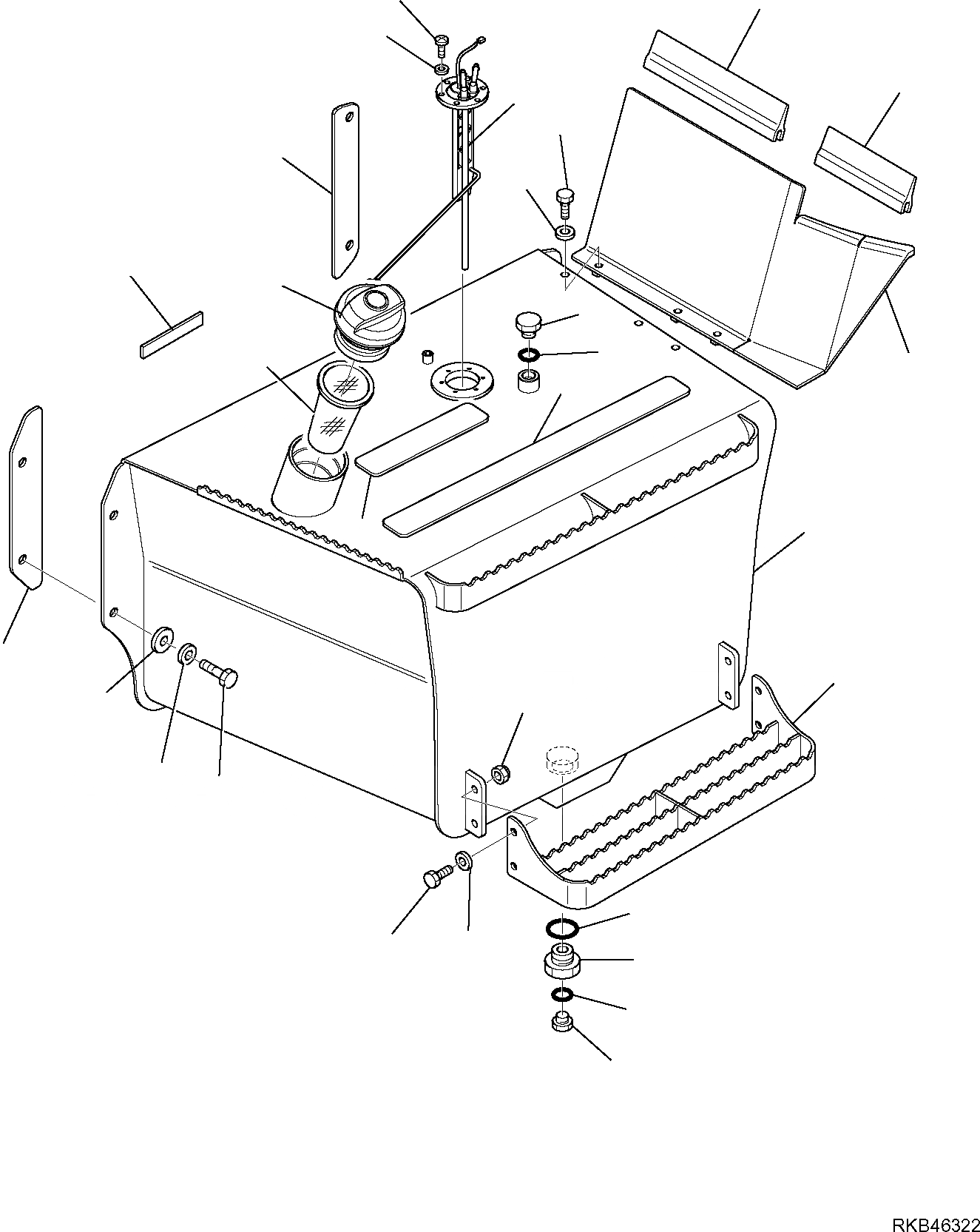 RKB46322