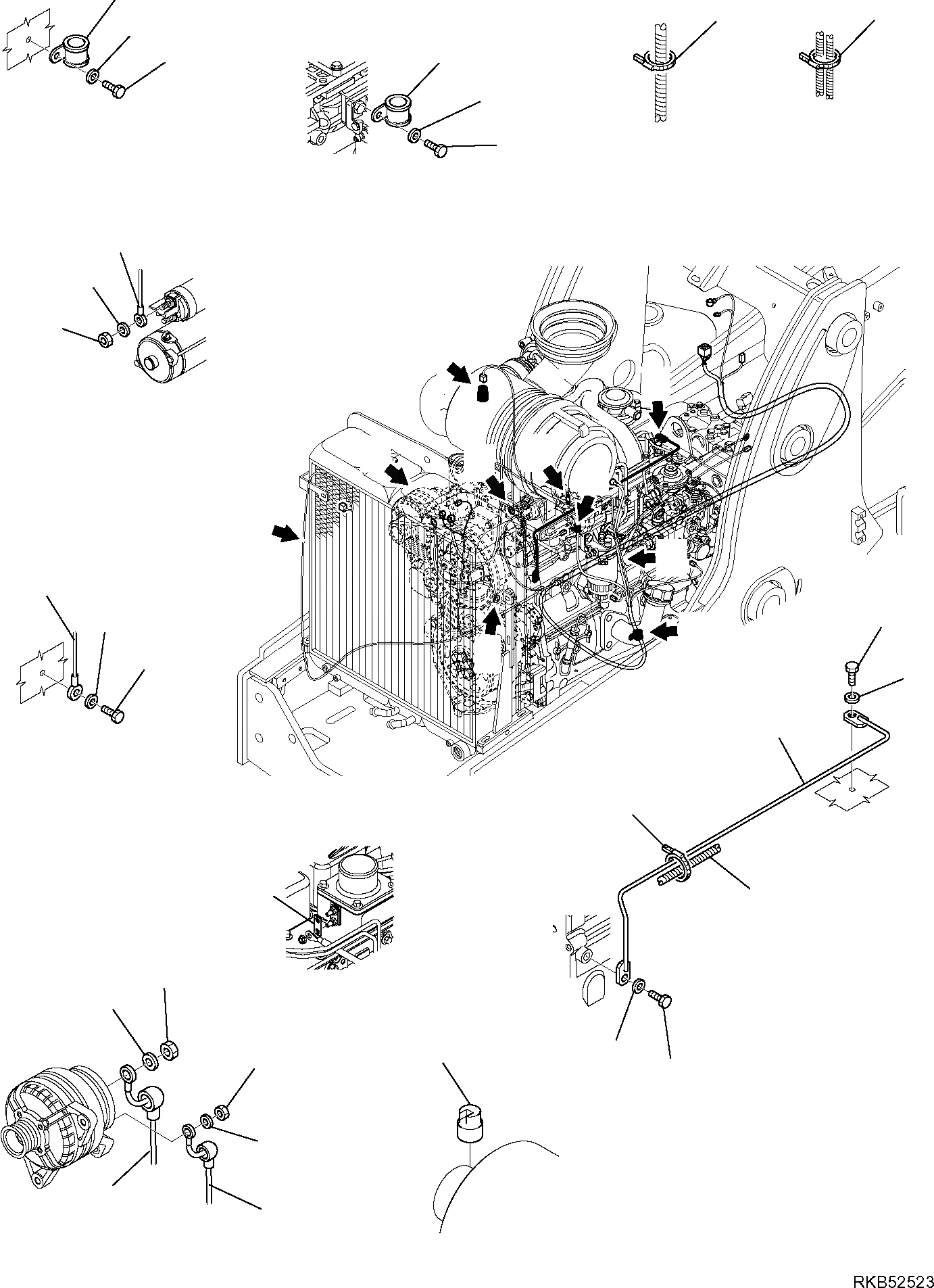 RKB52523