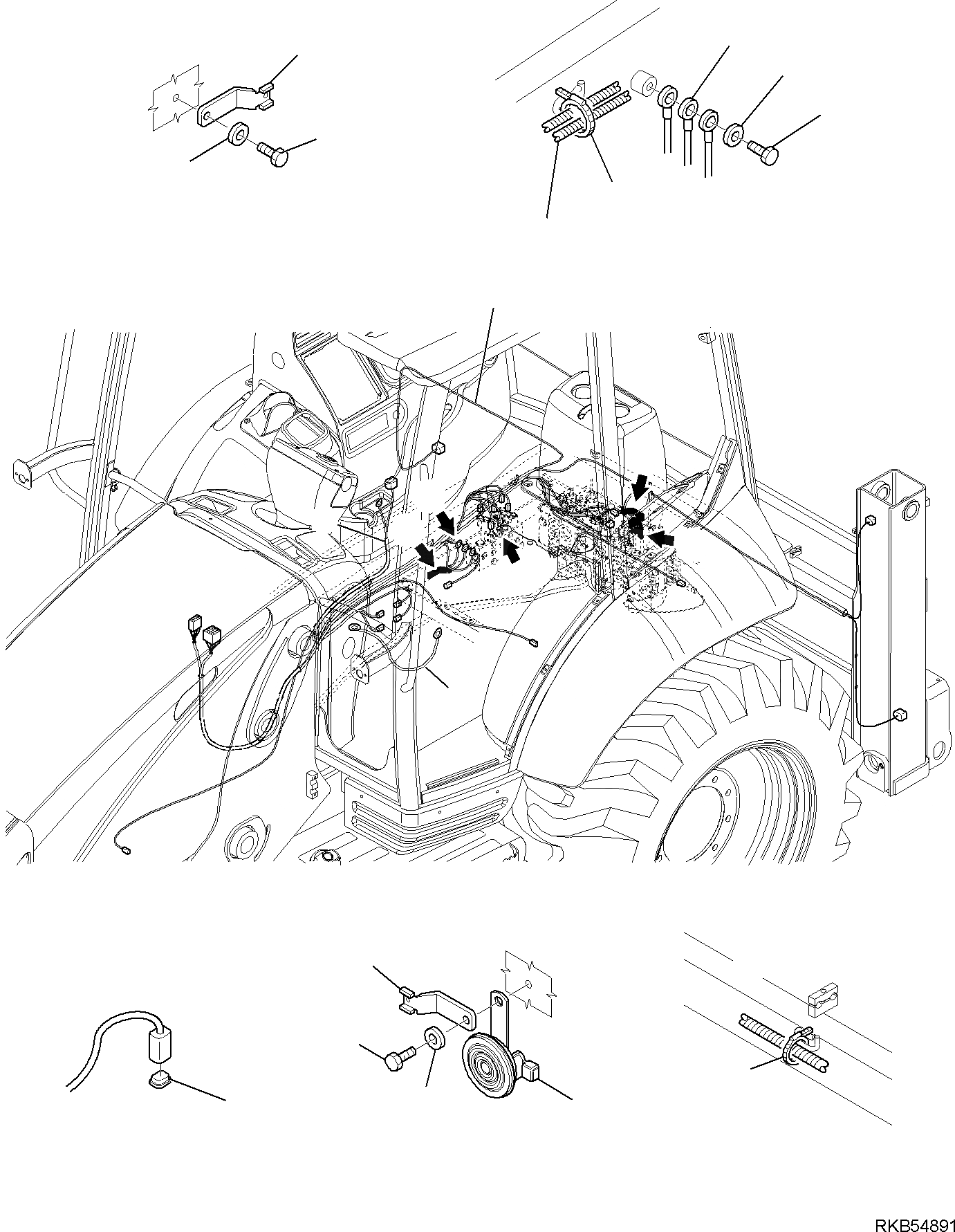 RKB54891