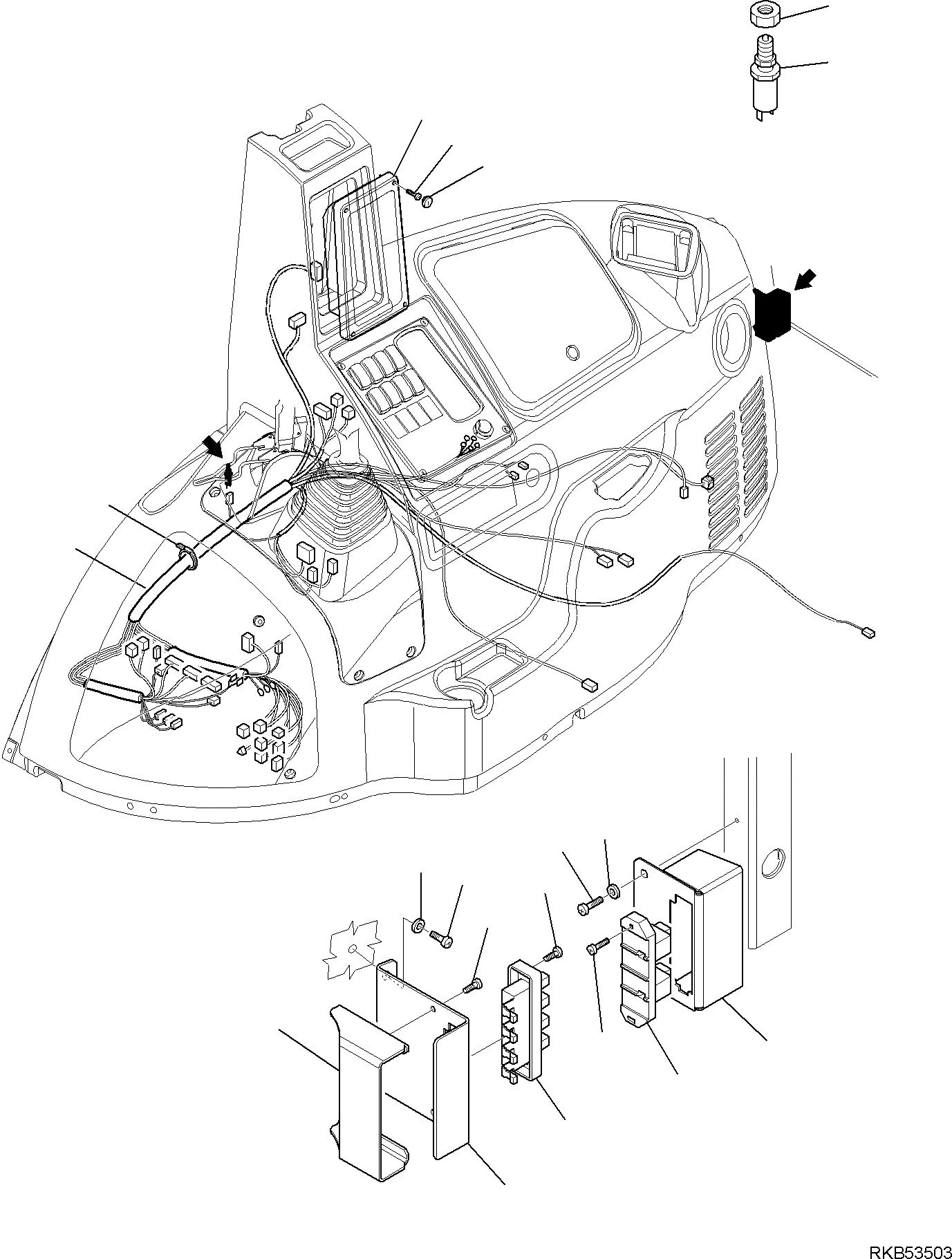 RKB53503