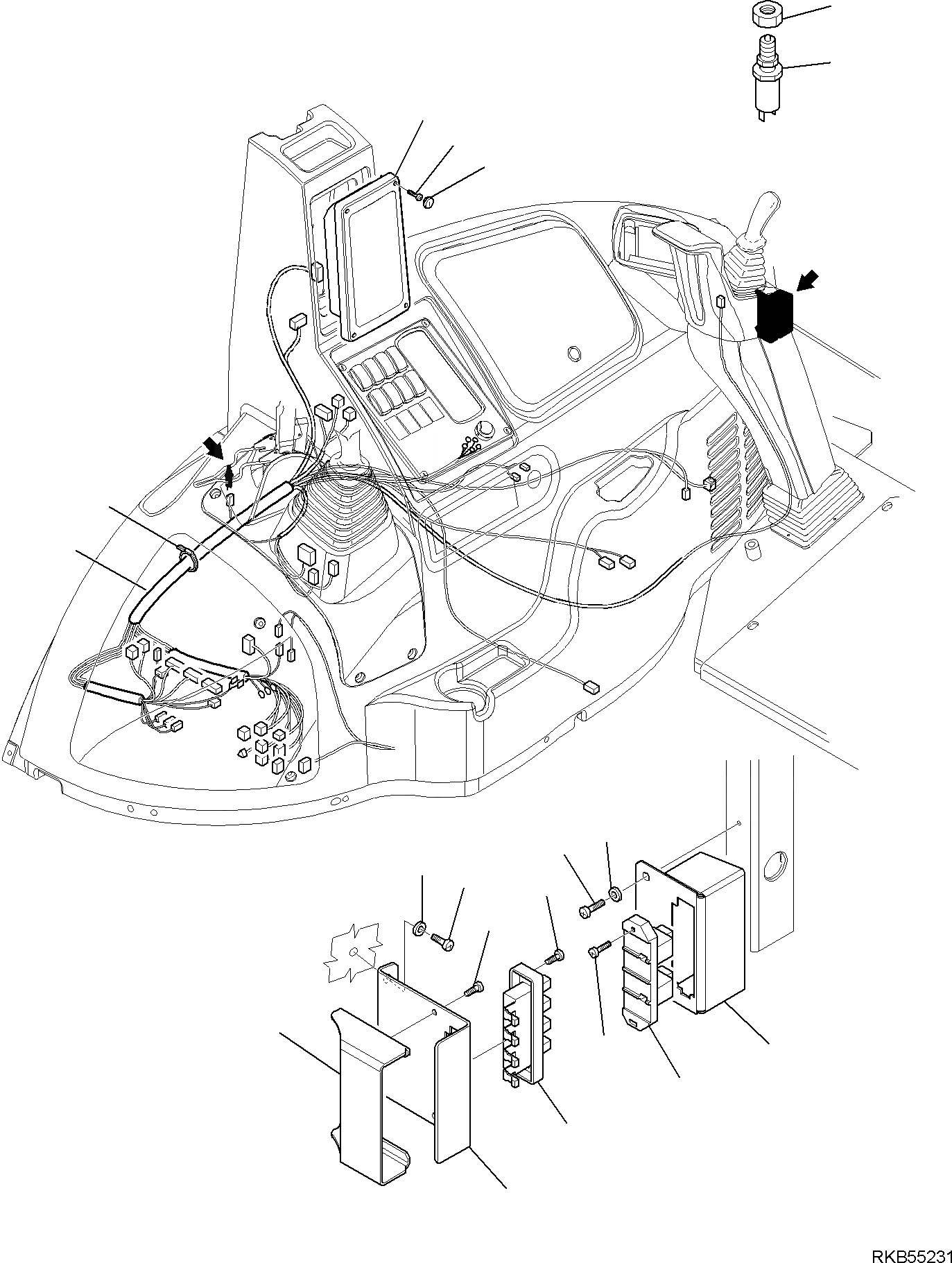 RKB55231