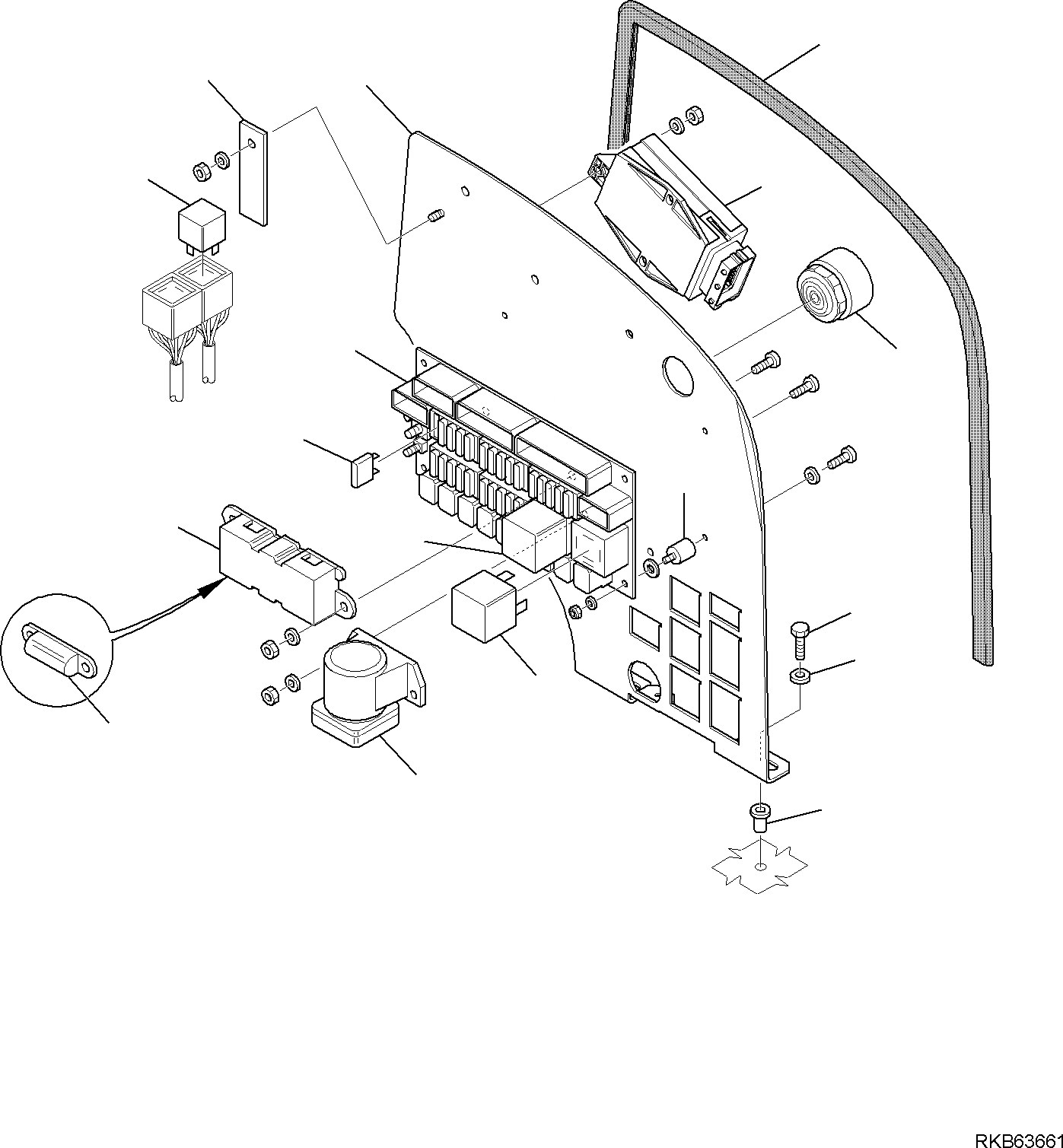 RKB63661