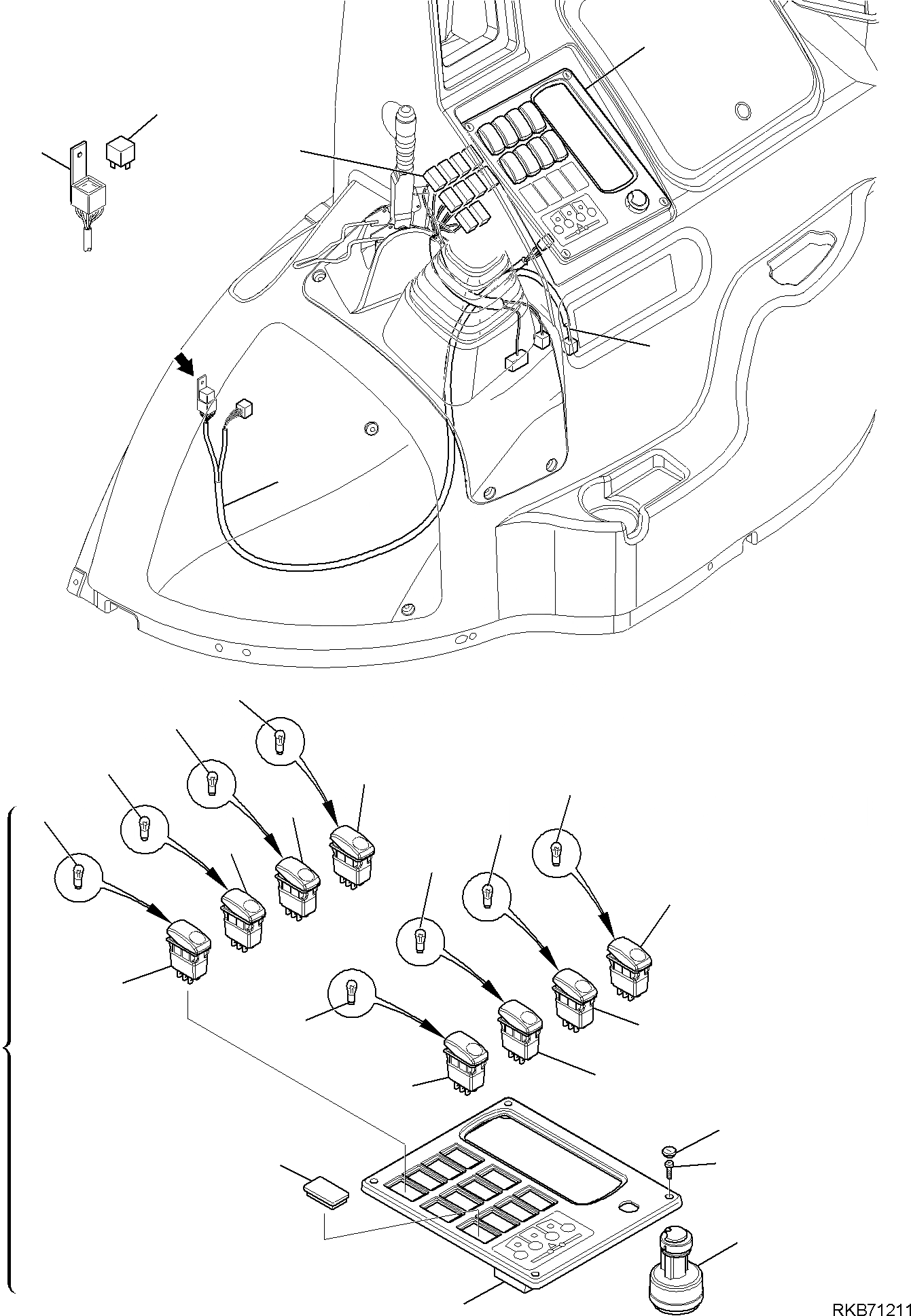 RKB71211