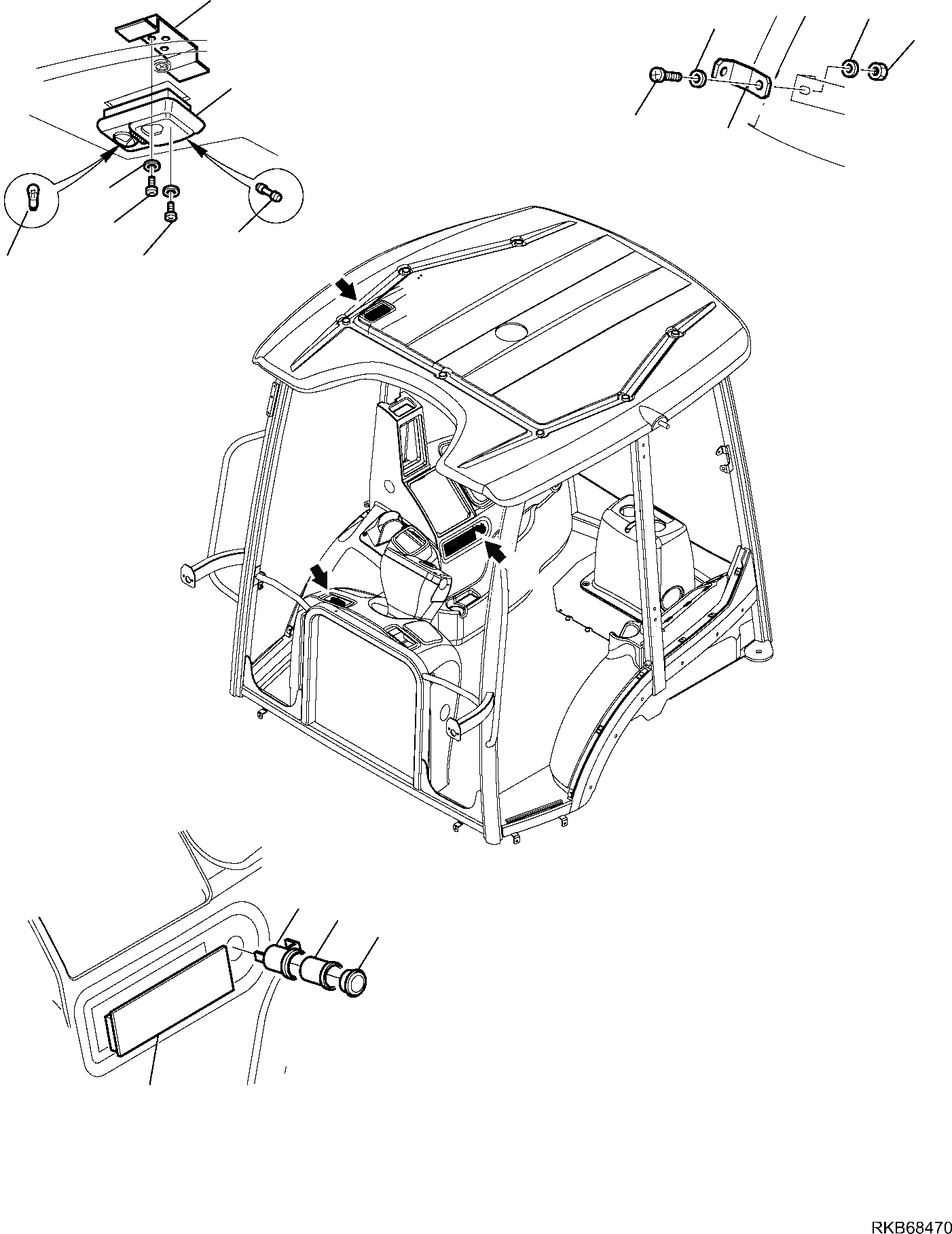 RKB68470