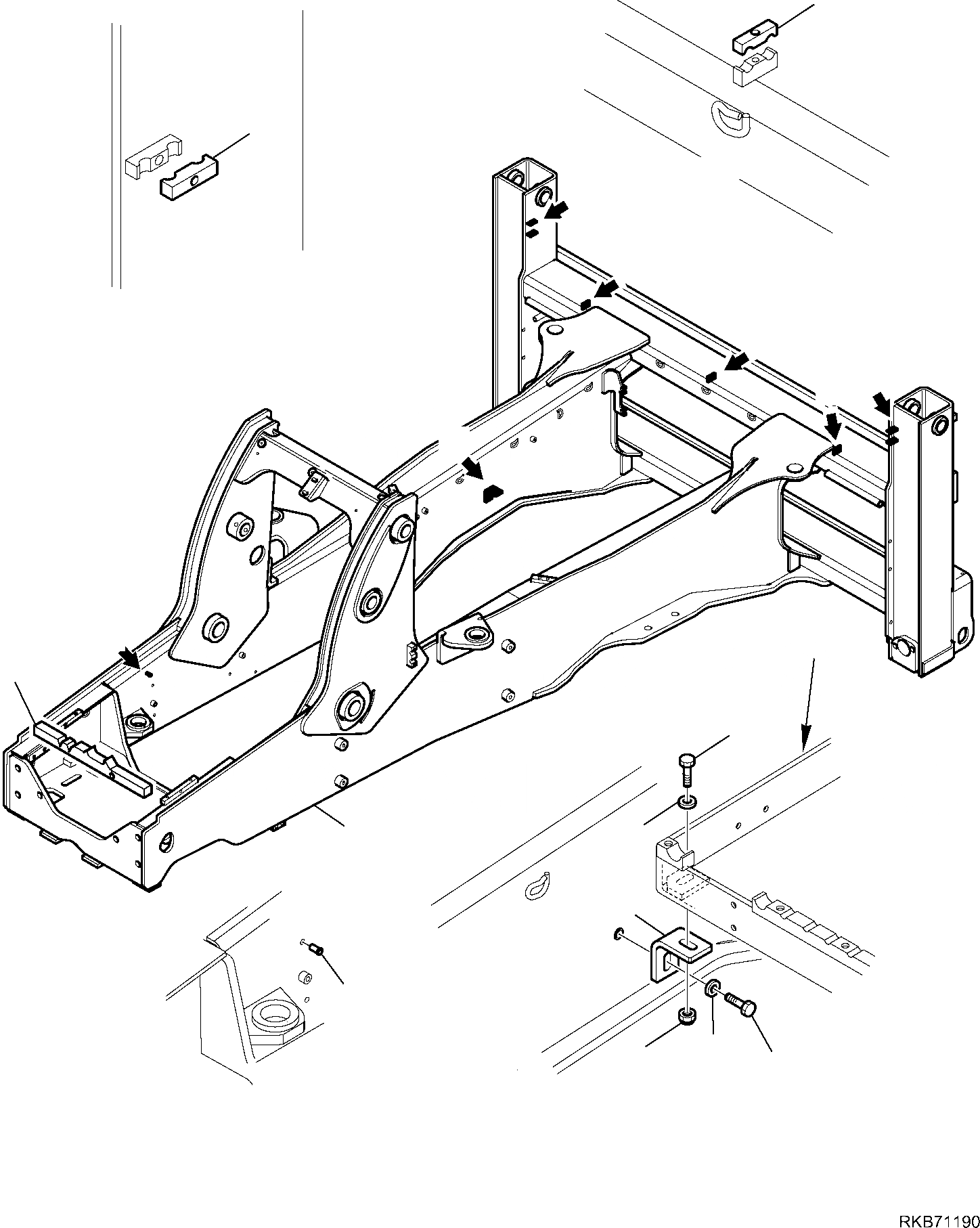 RKB71190