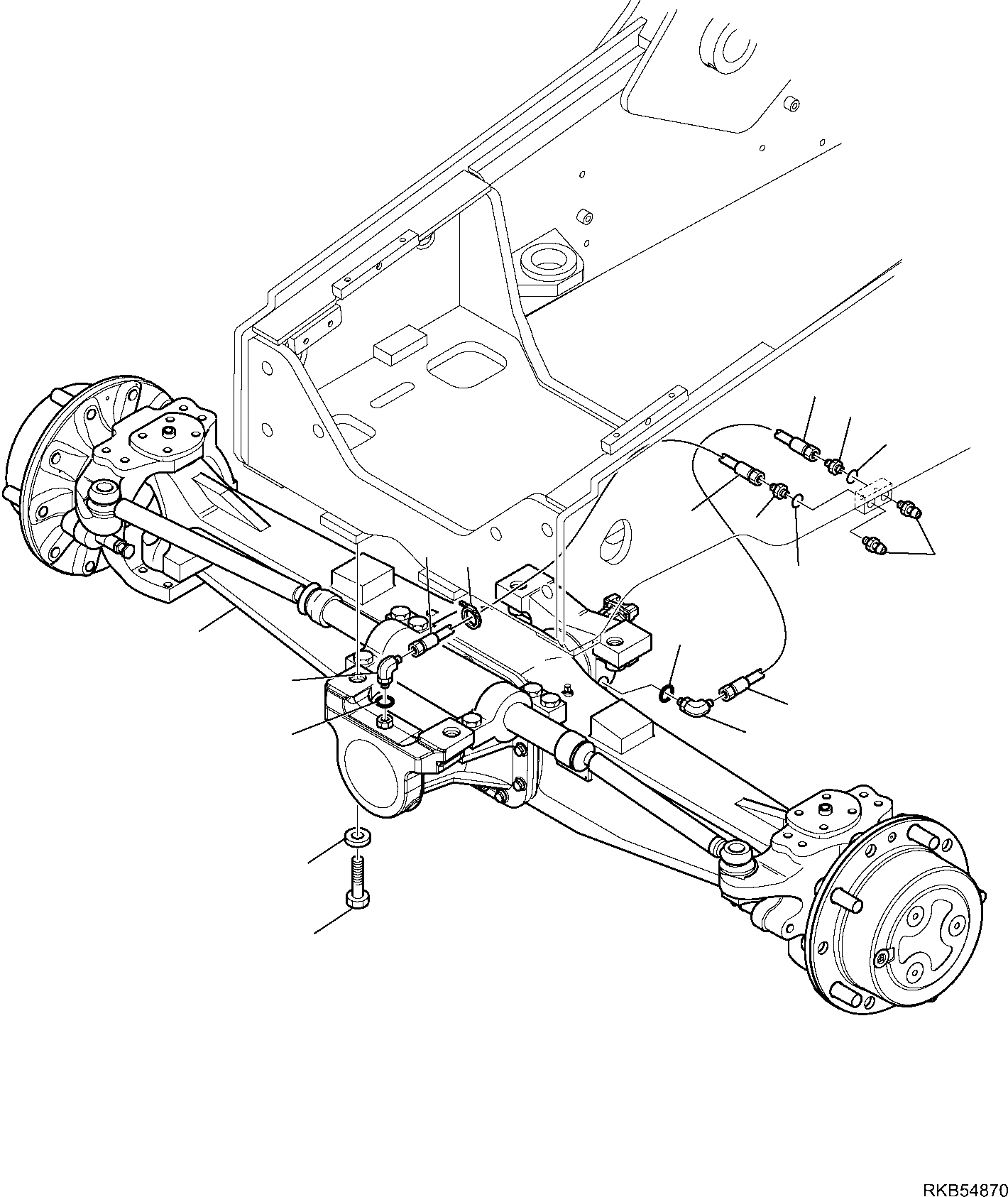 RKB54870