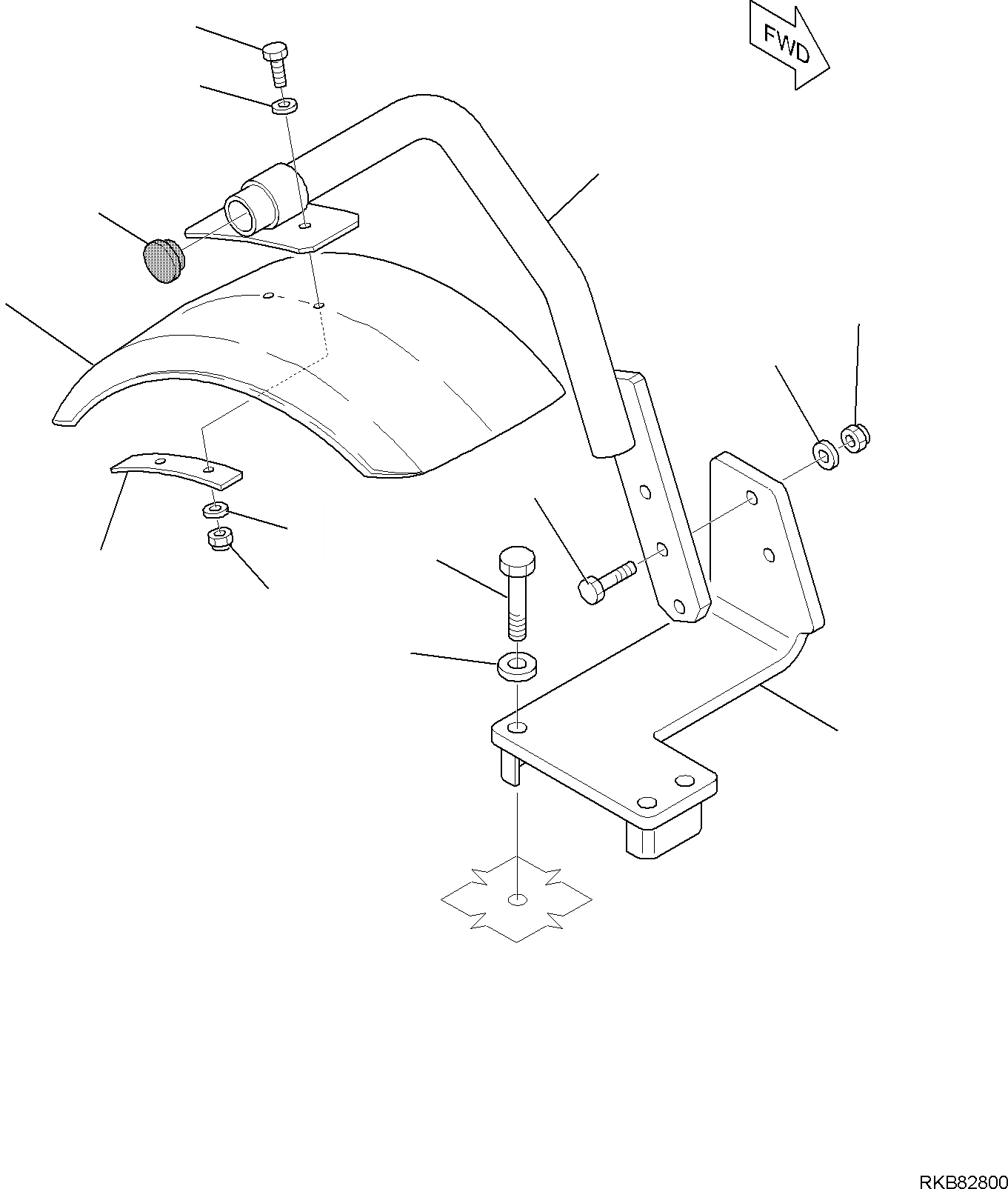 FWD

RKB82800