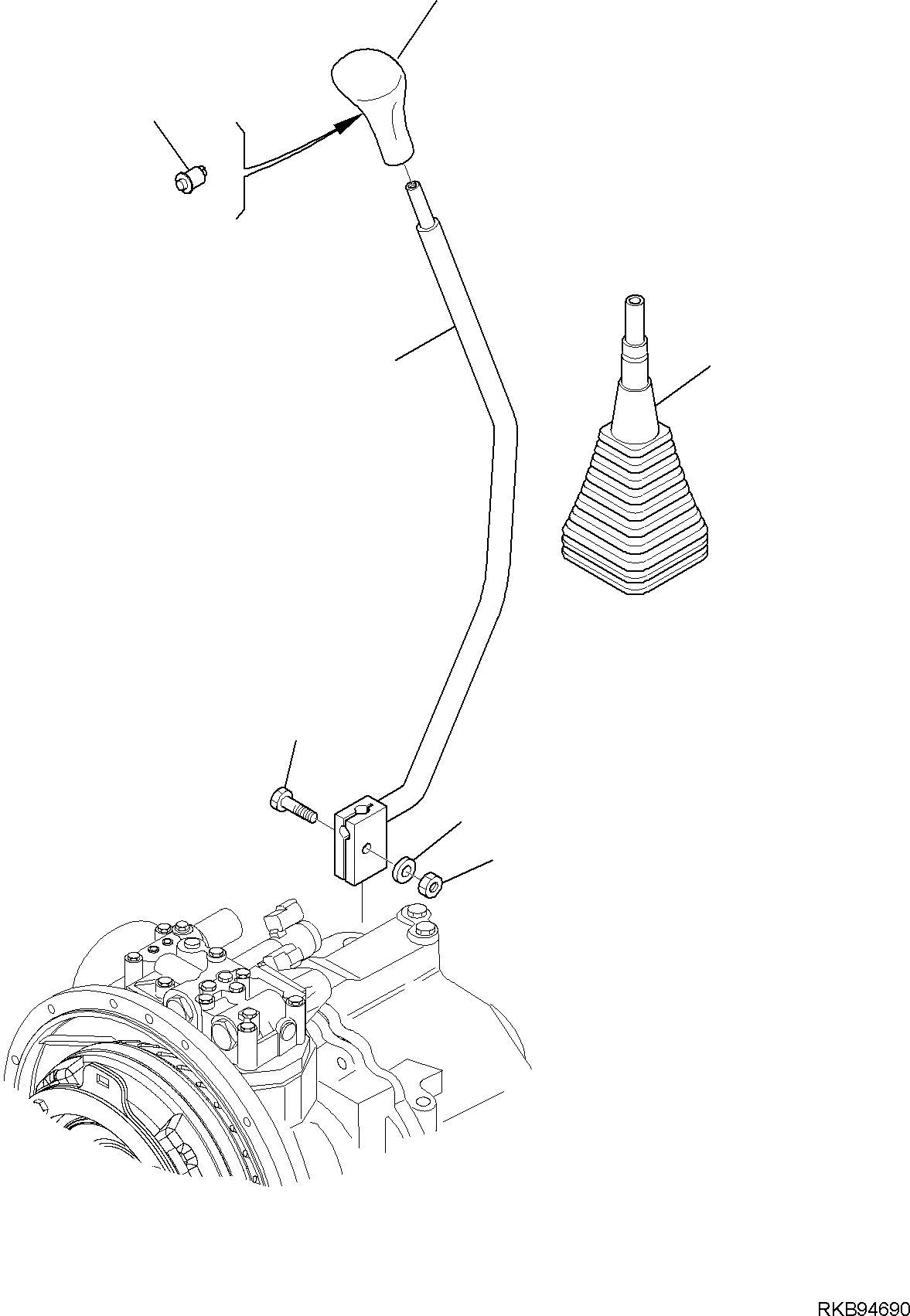 RKB94690