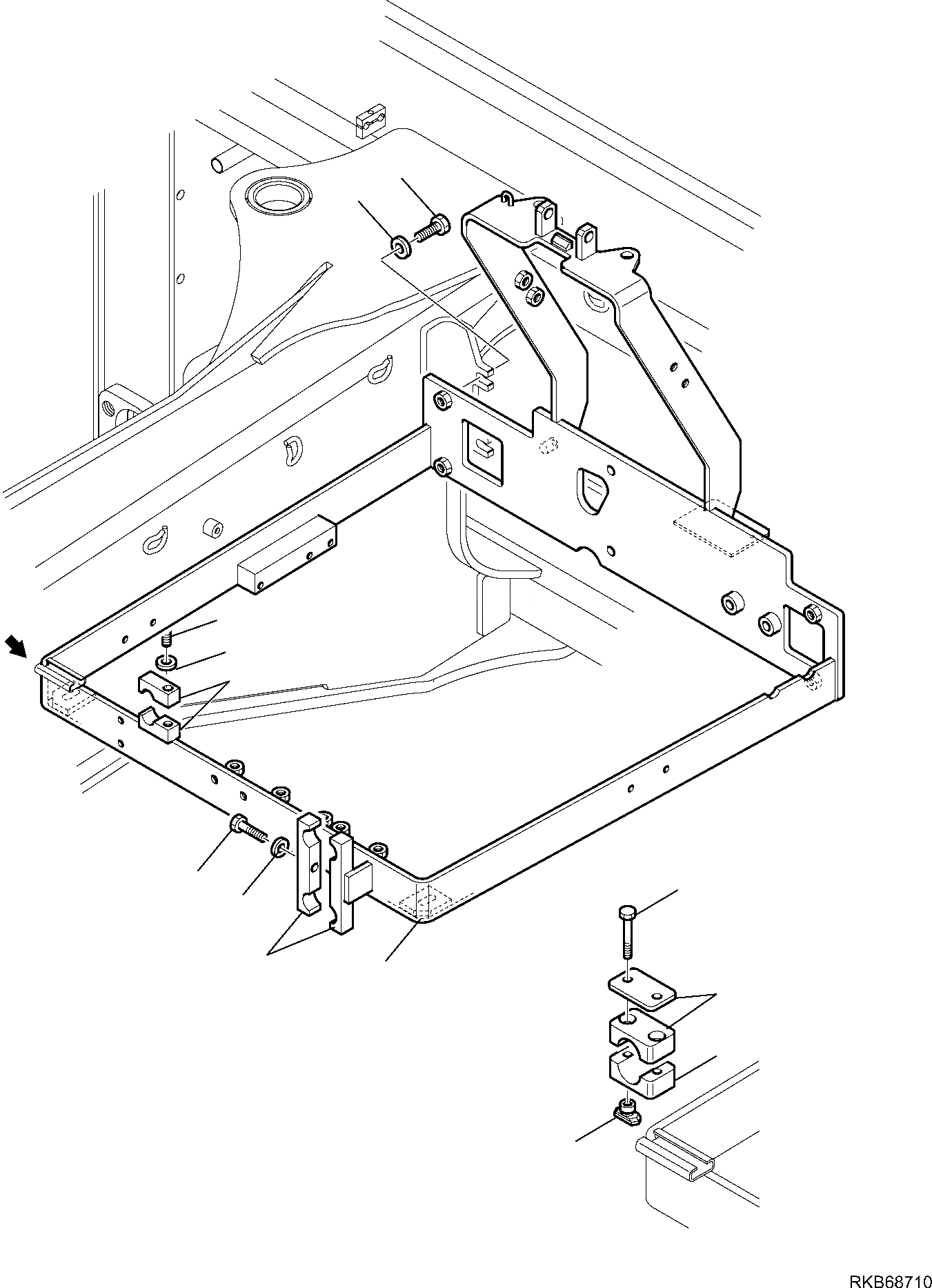 RKB68710