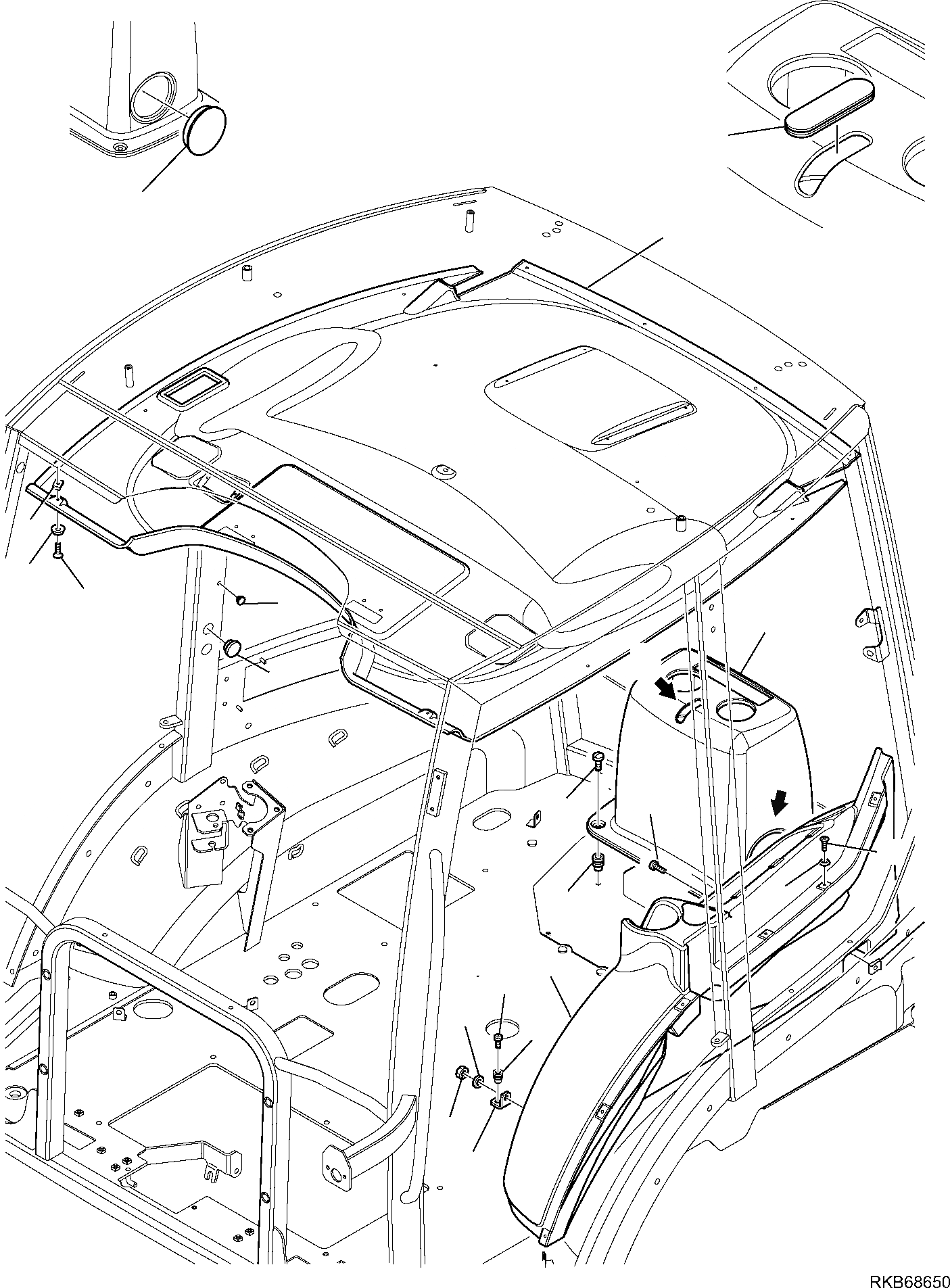 RKB68650