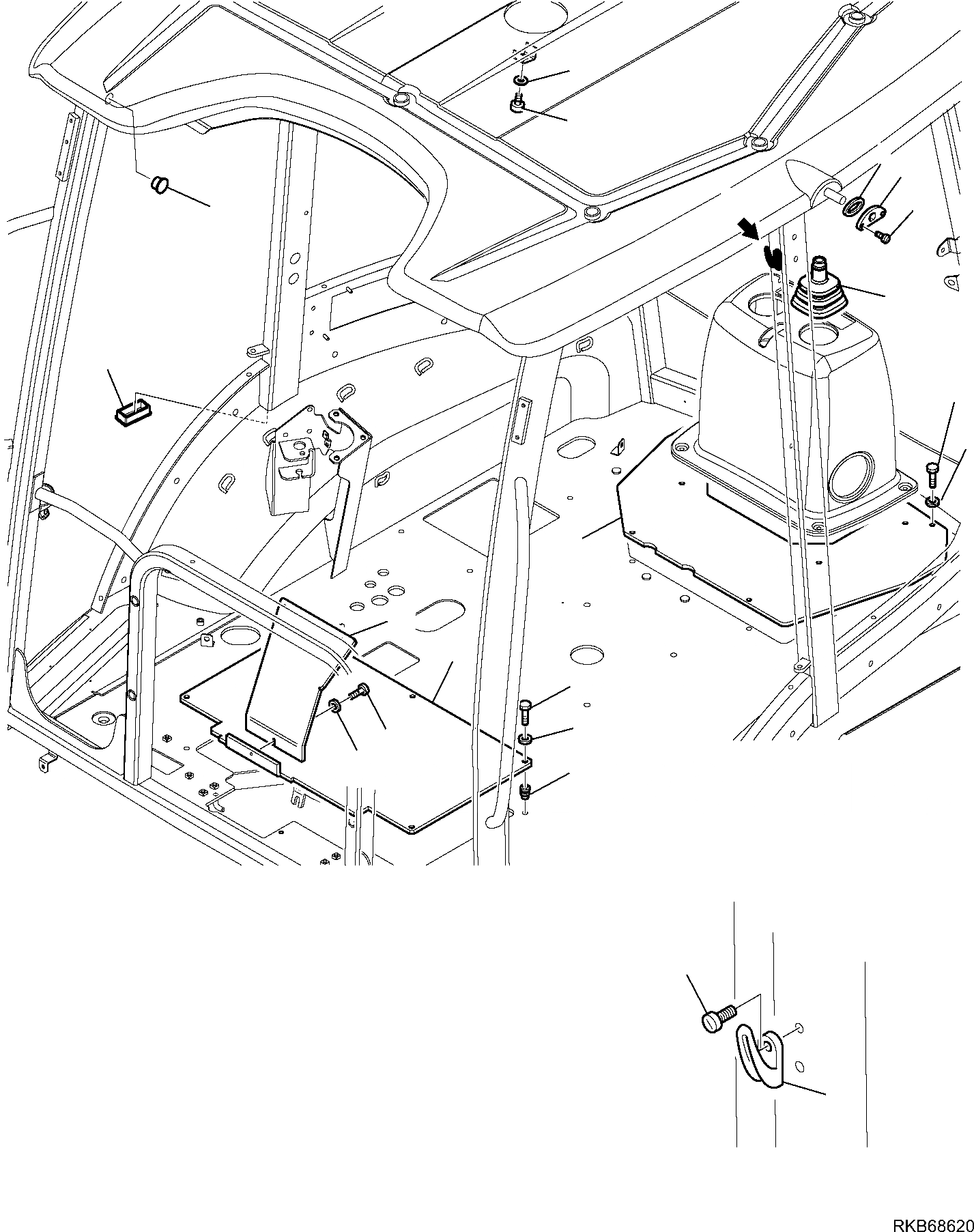 RKB68620