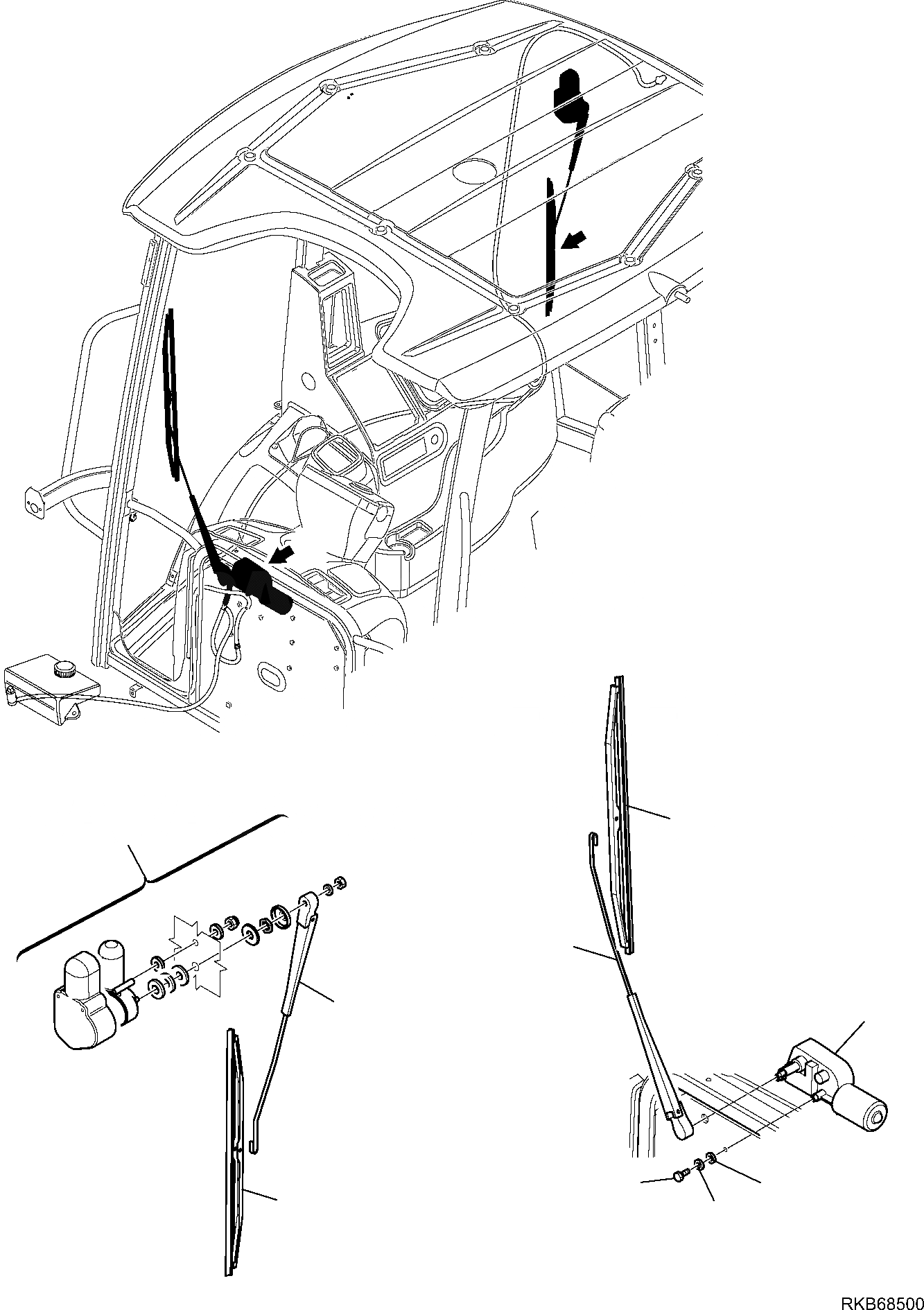 RKB68500