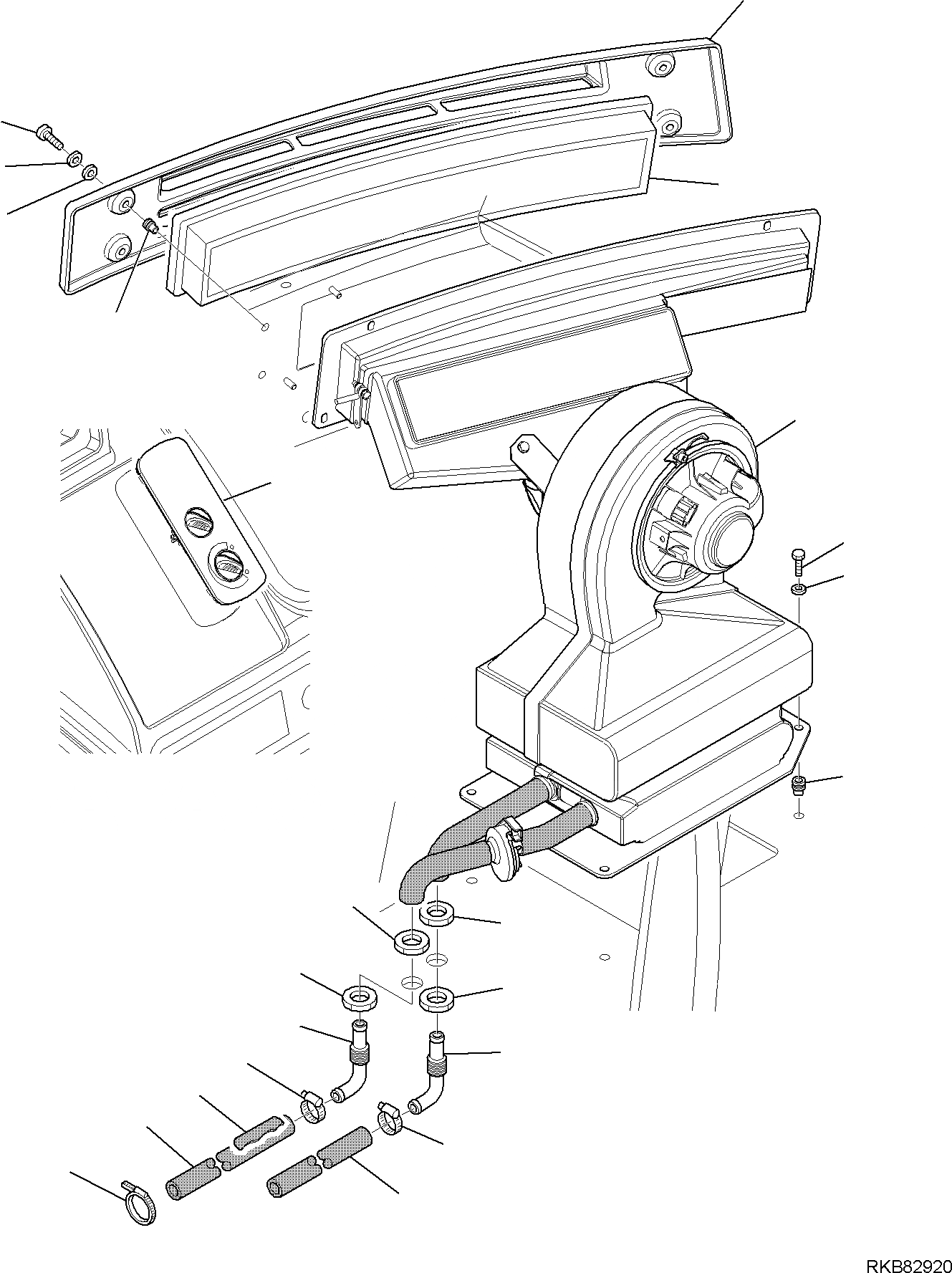 RKB82920